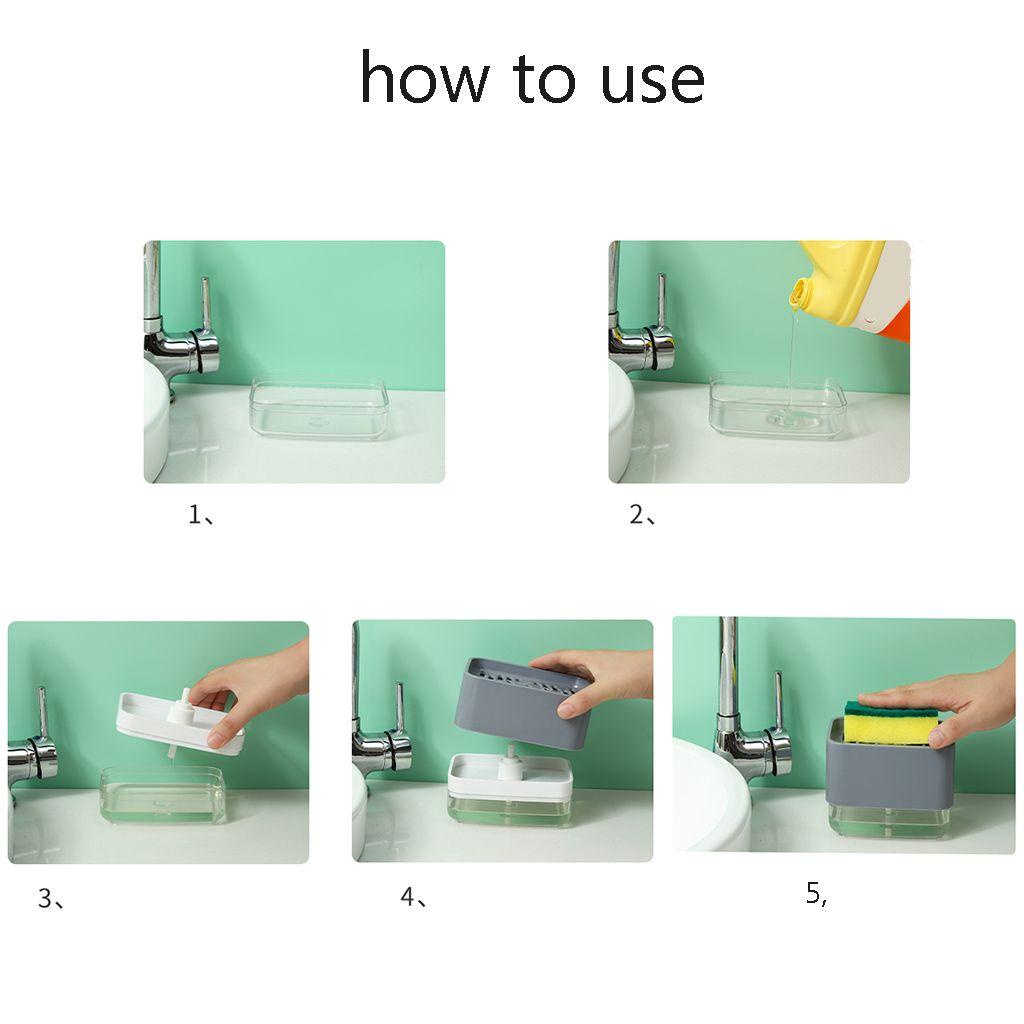 how to use

1、

2、

3、

4、

5,