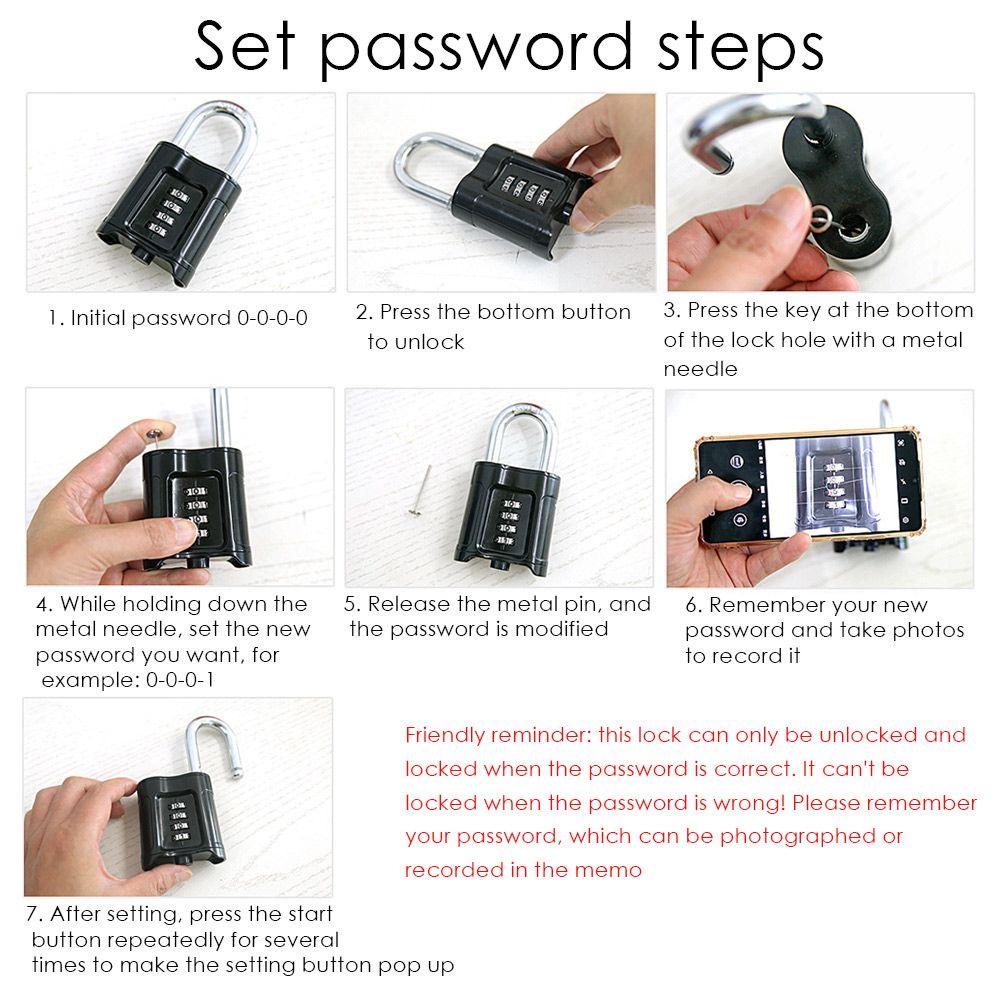 Set password steps

1. Initial password 0-0-0-0

2. Press the bottom button to unlock

3. Press the key at the bottom of the lock hole with a metal needle

4. While holding down the metal needle, set the new password you want, for example: 0-0-0-1

5. Release the metal pin, and the password is modified

6. Remember your new password and take photos to record it

7. After setting, press the start button repeatedly for several times to make the setting button pop up

Friendly reminder: this lock can only be unlocked and locked when the password is correct. It can't be locked when the password is wrong! Please remember your password, which can be photographed or recorded in the memo