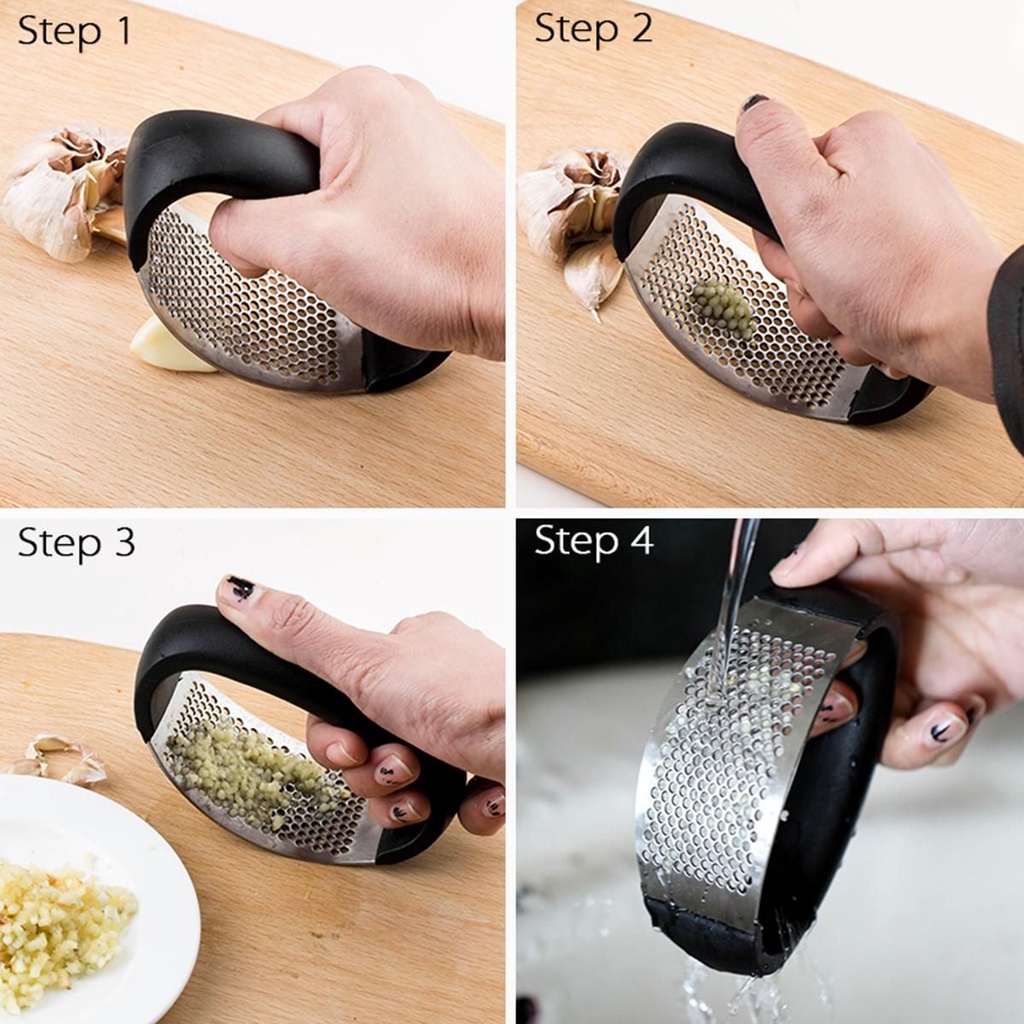 Step 1

Step 2

Step 3

Step 4