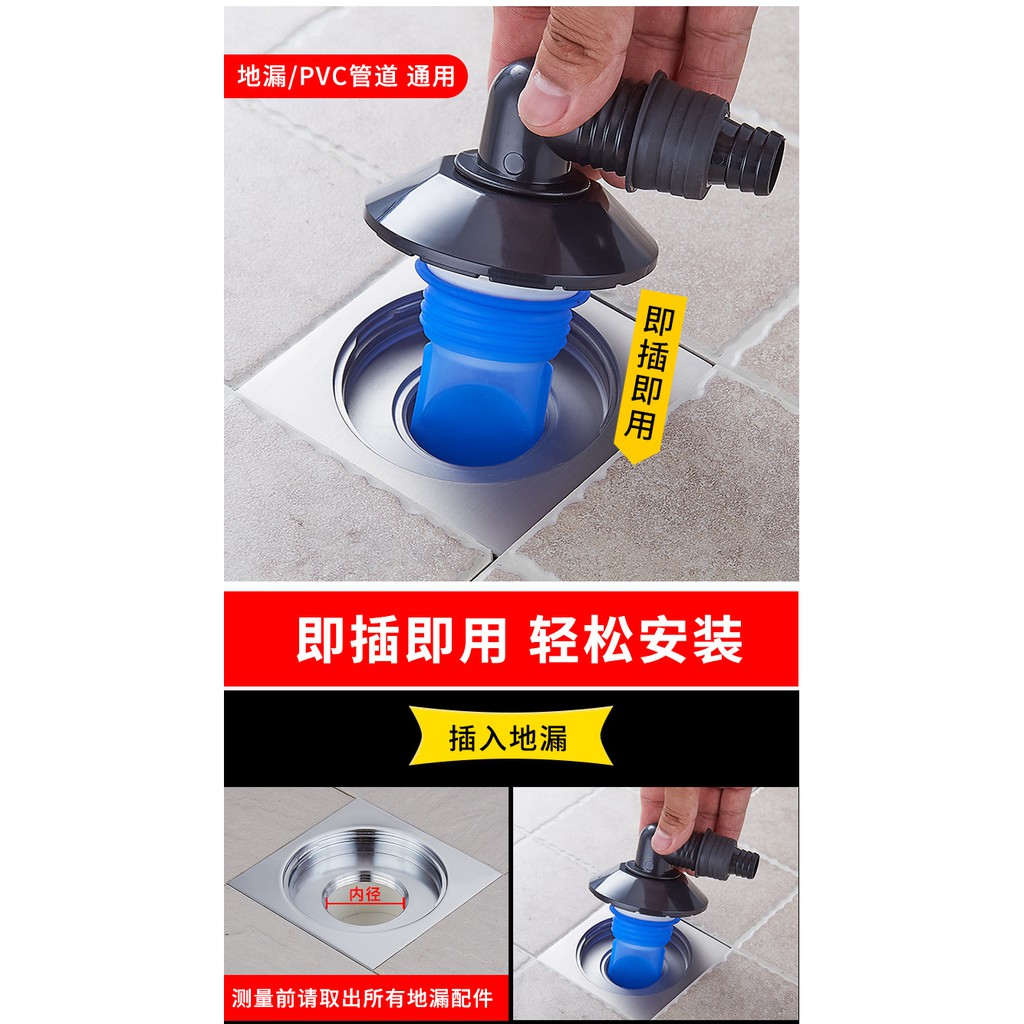 地漏/PVC管道 通用

即插即用

即插即用 轻松安装

插入地漏

内径

测量前请取出所有地漏配件