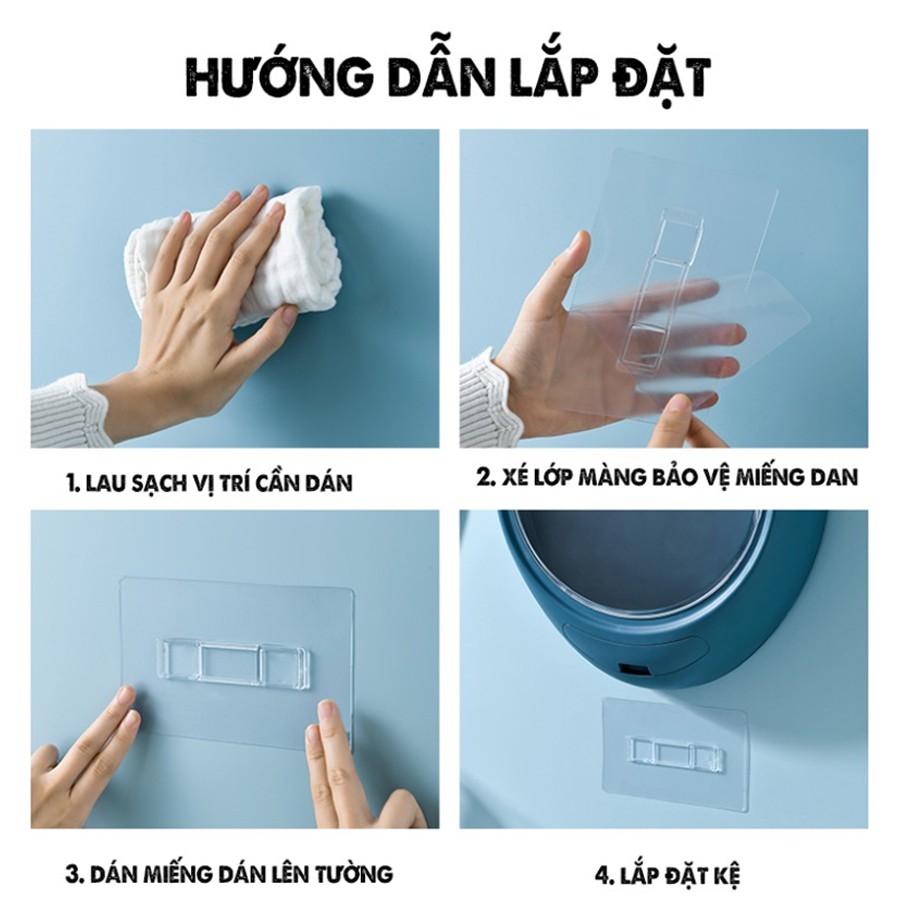 HƯỚNG DẪN LẮP ĐẶT

1. LAU SẠCH VỊ TRÍ CẦN DÁN

2. XÉ LỚP MÀNG BẢO VỆ MIẾNG DAN

3. DÁN MIẾNG DÁN LÊN TƯỜNG

4. LẮP ĐẶT KỆ