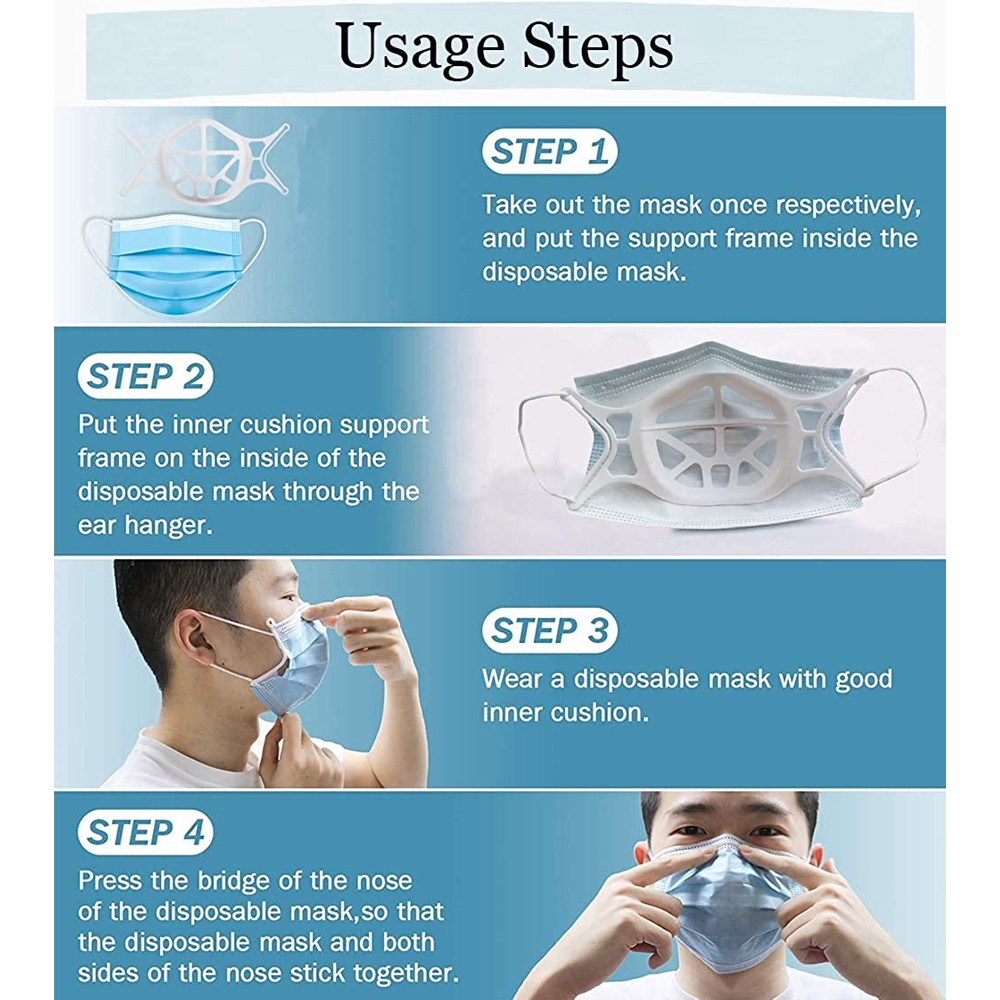 Usage Steps

STEP 1

Take out the mask once respectively, and put the support frame inside the disposable mask.

STEP 2

Put the inner cushion support frame on the inside of the disposable mask through the ear hanger.

STEP 3

Wear a disposable mask with good inner cushion.

STEP 4

Press the bridge of the nose of the disposable mask,so that the disposable mask and both sides of the nose stick together.