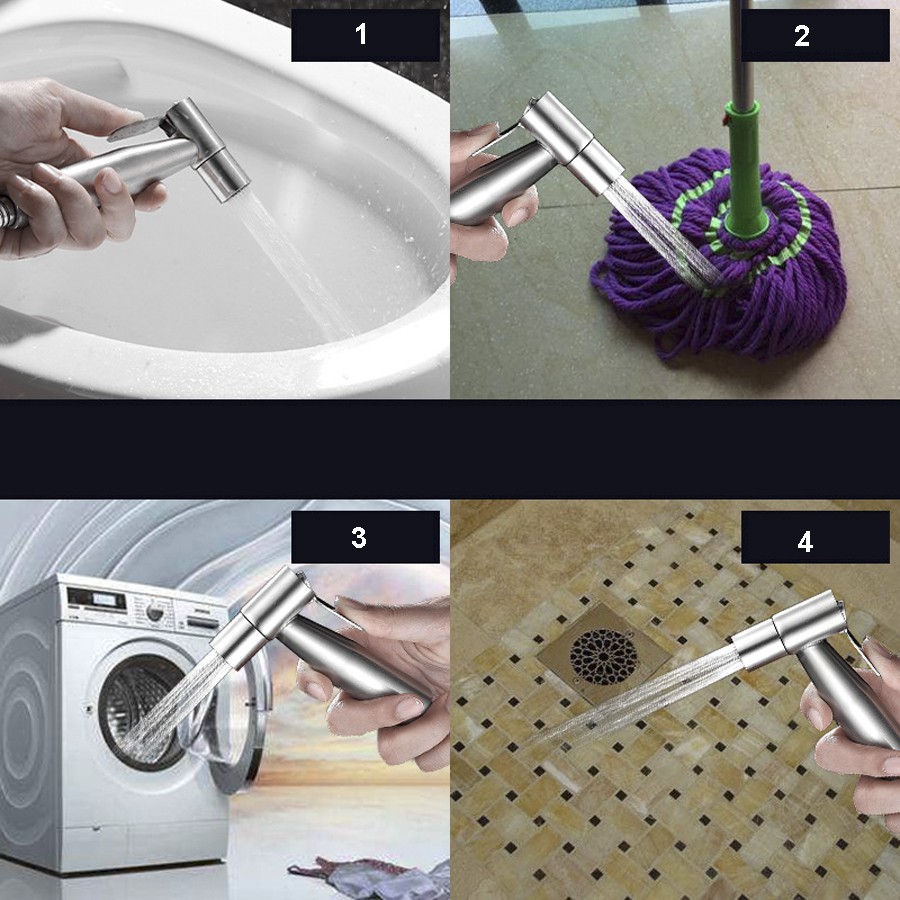 1

2

3

4