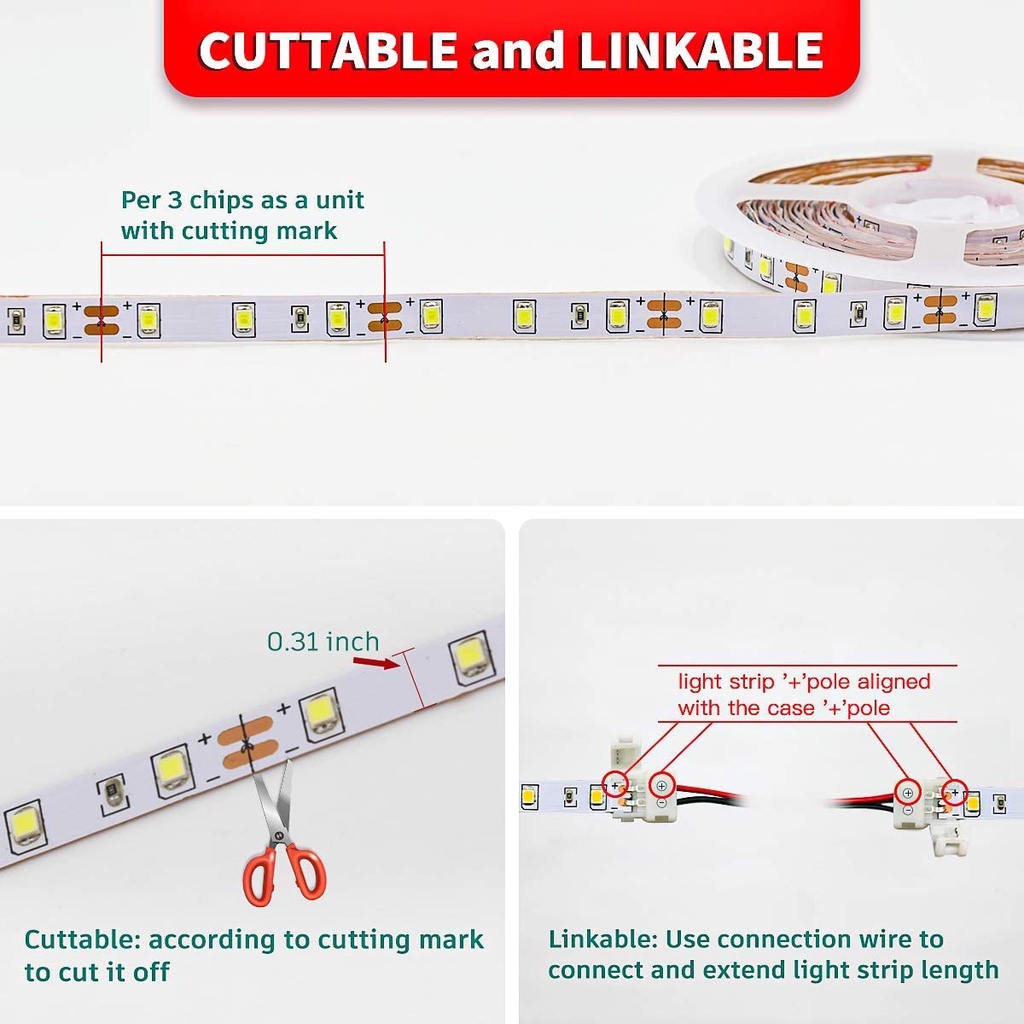 CUTTABLE and LINKABLE

Per 3 chips as a unit with cutting mark

0.31 inch

Cuttable: according to cutting mark to cut it off

light strip '+'pole aligned with the case '+'pole

Linkable: Use connection wire to connect and extend light strip length