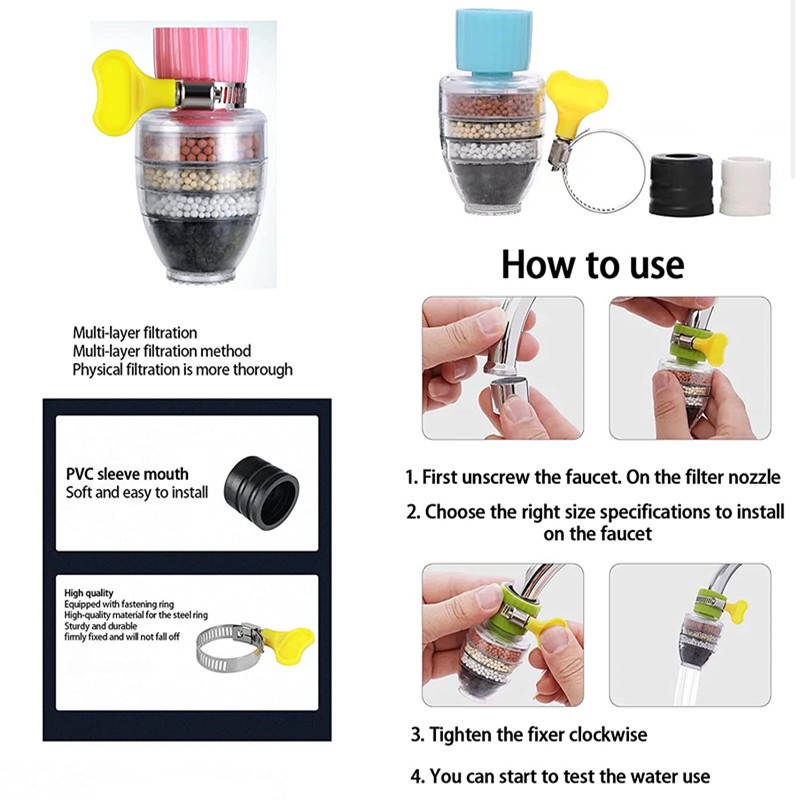 Multi-layer filtration
Multi-layer filtration method
Physical filtration is more thorough

PVC sleeve mouth
Soft and easy to install

High quality
Equipped with fastening ring
High-quality material for the steel ring
Sturdy and durable
firmly fixed and will not fall off

How to use

1. First unscrew the faucet. On the filter nozzle

2. Choose the right size specifications to install on the faucet

3. Tighten the fixer clockwise

4. You can start to test the water use