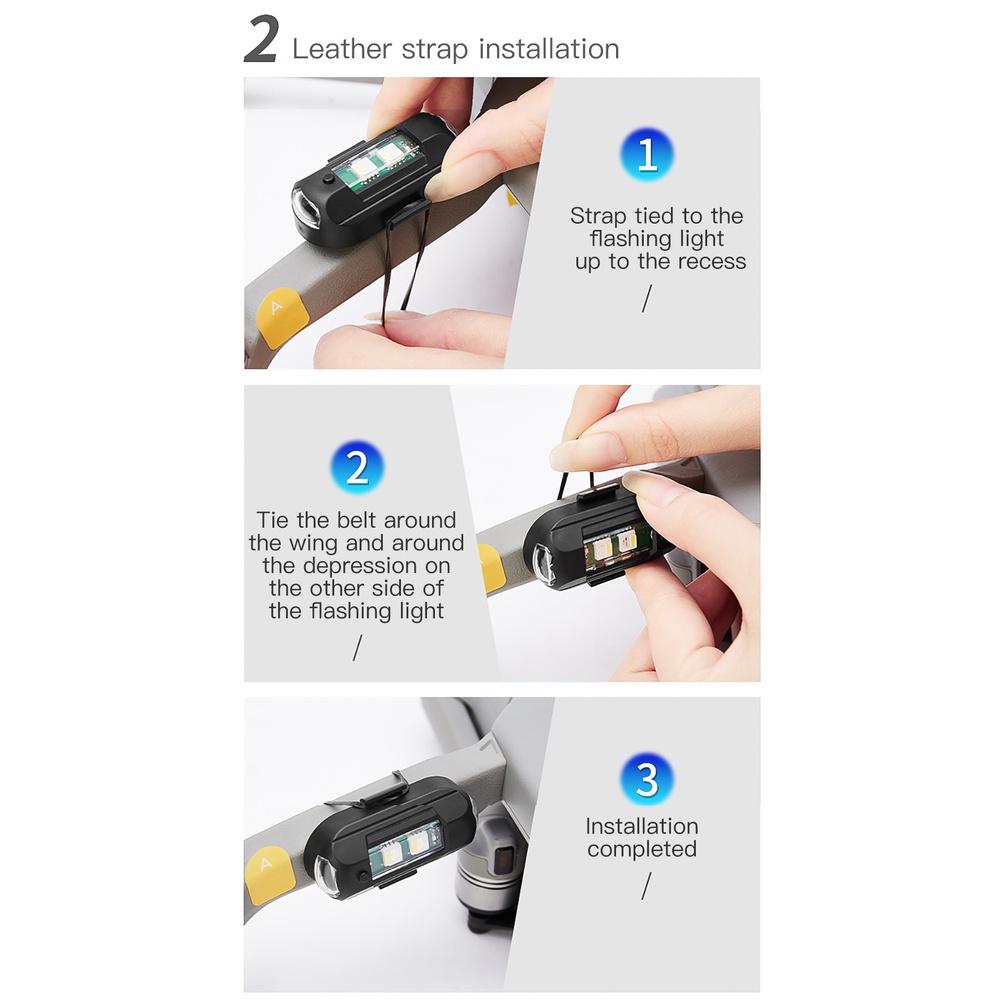 2 Leather strap installation

1

Strap tied to the flashing light up to the recess

/

A

2

Tie the belt around the wing and around the depression on the other side of the flashing light

/

3

Installation completed

/

A