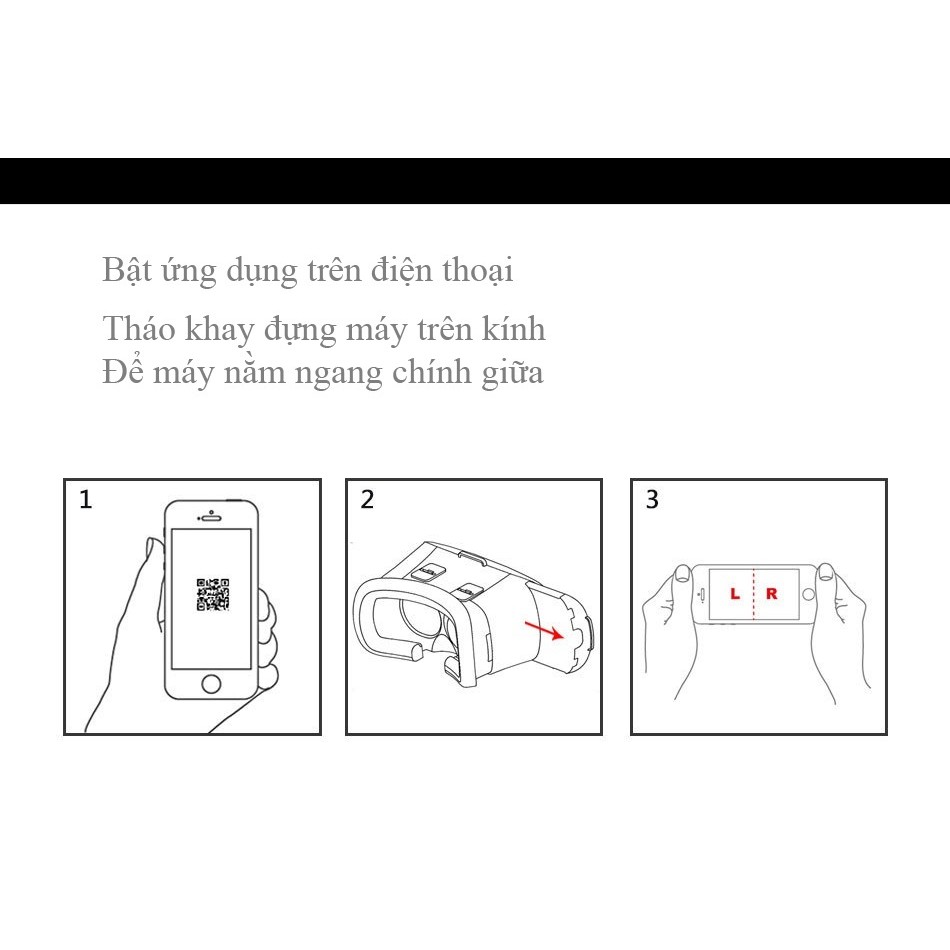 Bật ứng dụng trên điện thoại

Tháo khay đựng máy trên kính
Để máy nằm ngang chính giữa

1

2

3

L R