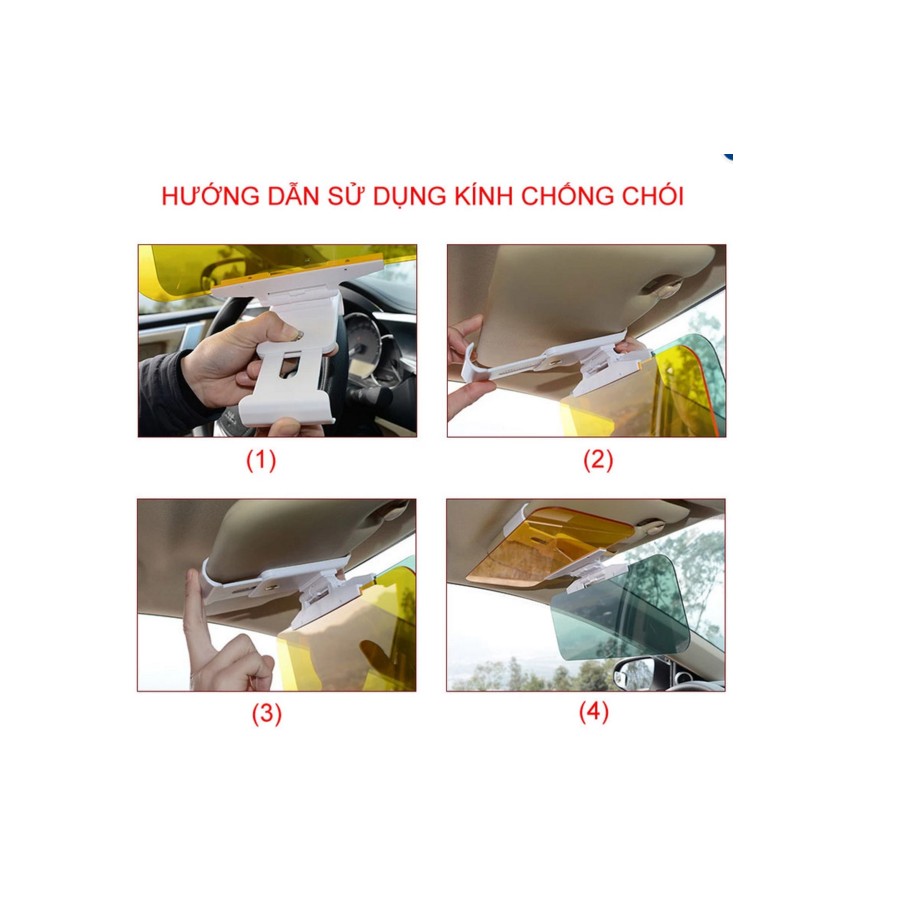 HƯỚNG DẪN SỬ DỤNG KÍNH CHỐNG CHÓI

(1)

(2)

(3)

(4)