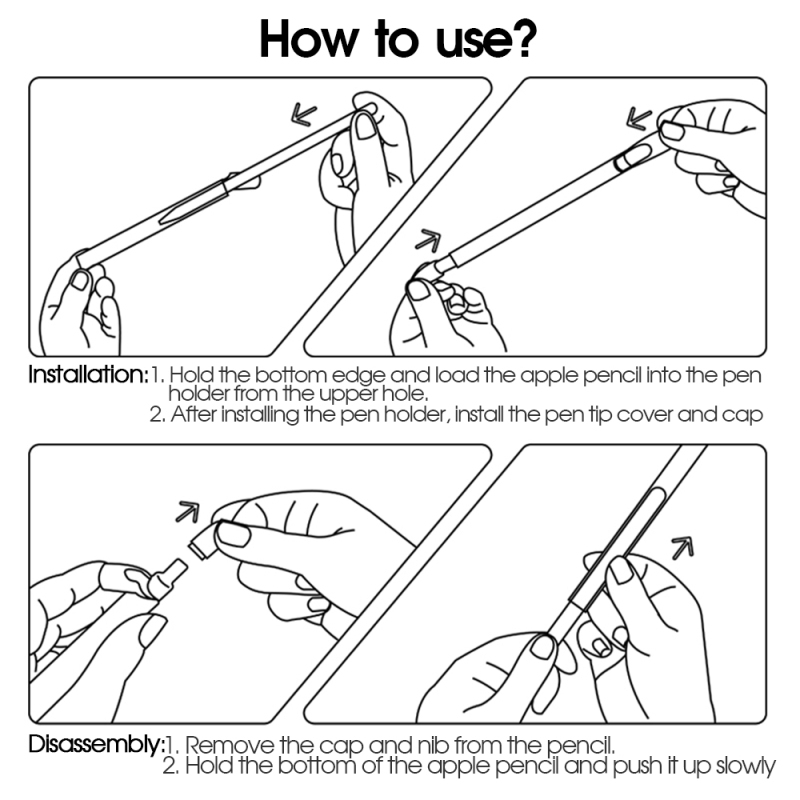 How to use?

Installation: 1. Hold the bottom edge and load the apple pencil into the pen holder from the upper hole.
2. After installing the pen holder, install the pen tip cover and cap

Disassembly: 1. Remove the cap and nib from the pencil.
2. Hold the bottom of the apple pencil and push it up slowly