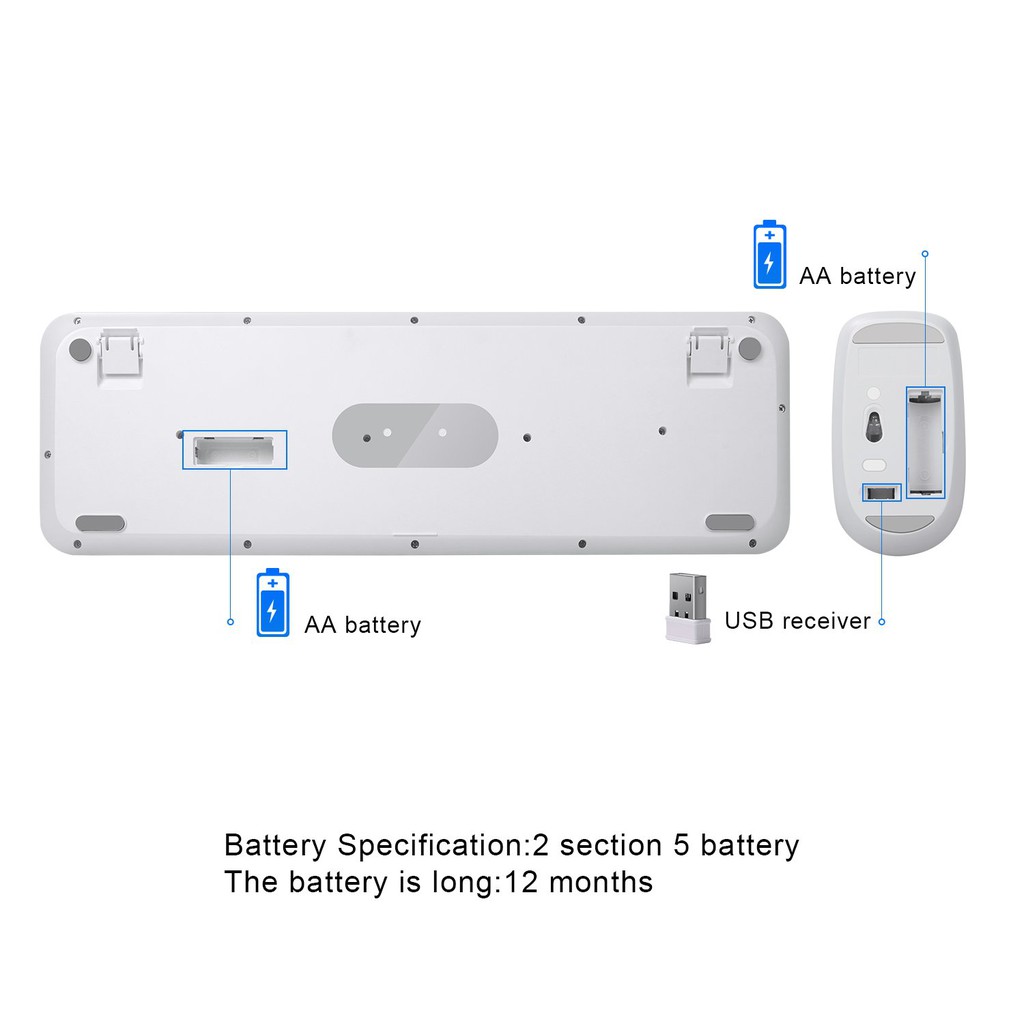 AA battery

AA battery

USB receiver

Battery Specification:2 section 5 battery
The battery is long:12 months