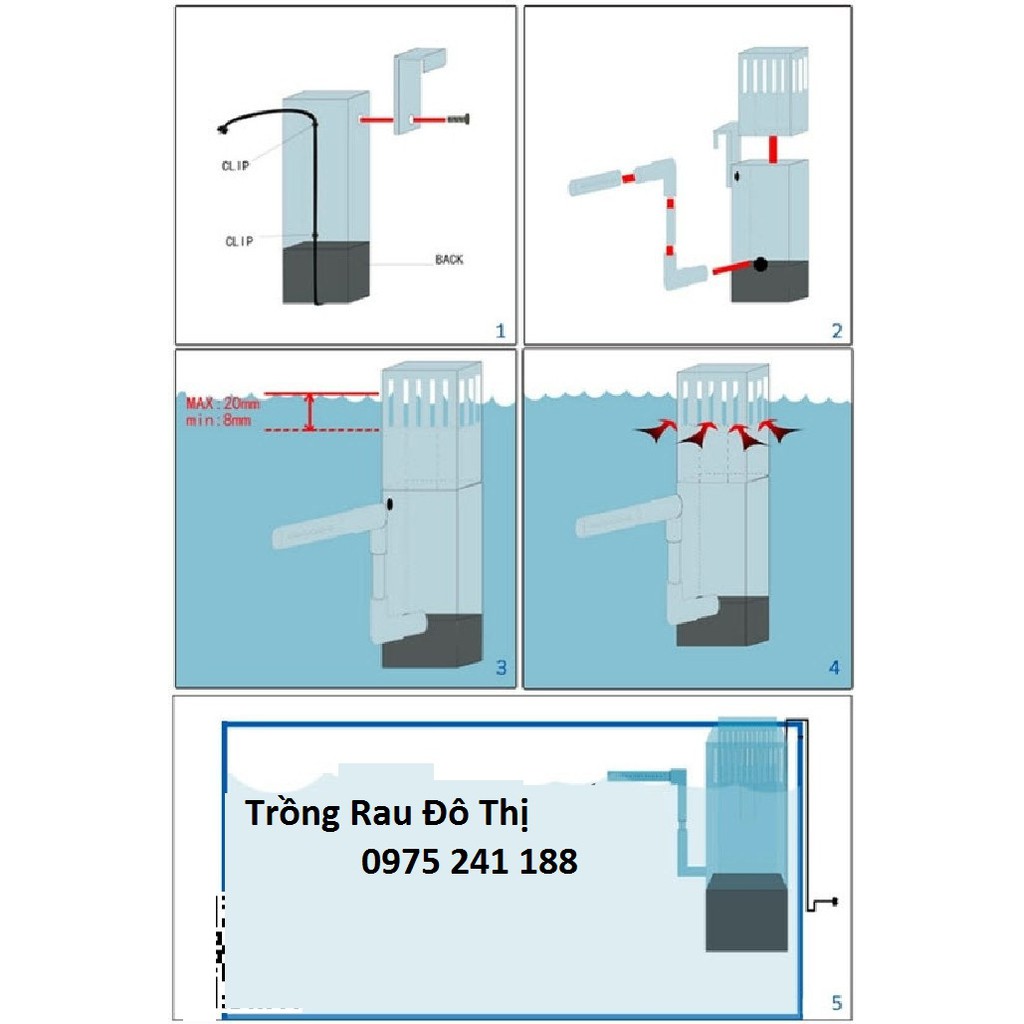 CLIP

CLIP

BACK

1

2

MAX: 20mm
min: 8mm

3

4

Trồng Rau Đô Thị
0975 241 188

5