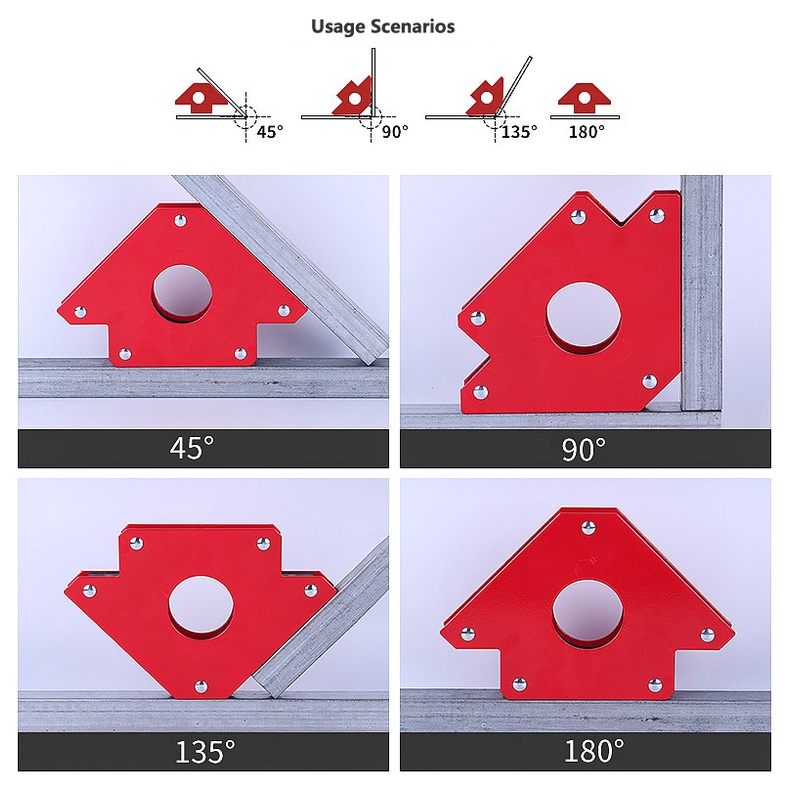 Usage Scenarios

45°
90°
135°
180°

45°

90°

135°

180°