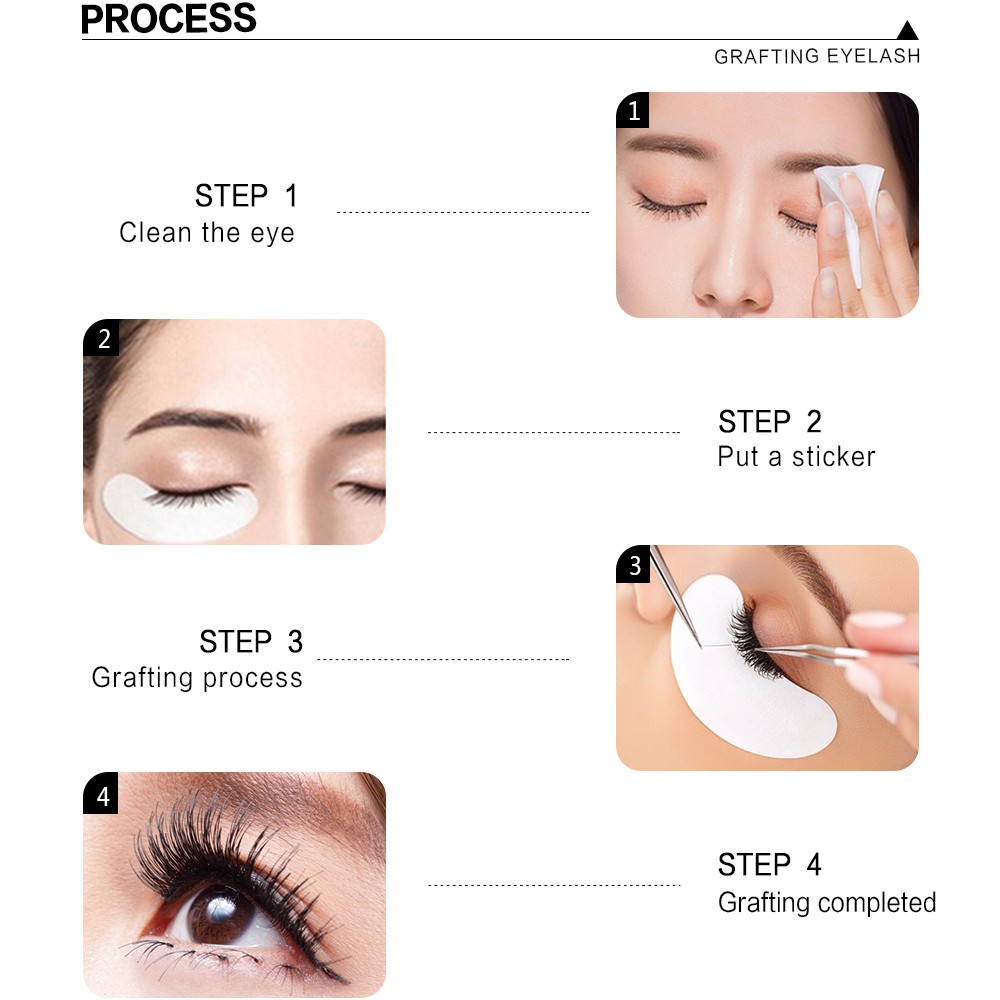 PROCESS

GRAFTING EYELASH

1

STEP 1
Clean the eye

2

STEP 2
Put a sticker

3

STEP 3
Grafting process

4

STEP 4
Grafting completed