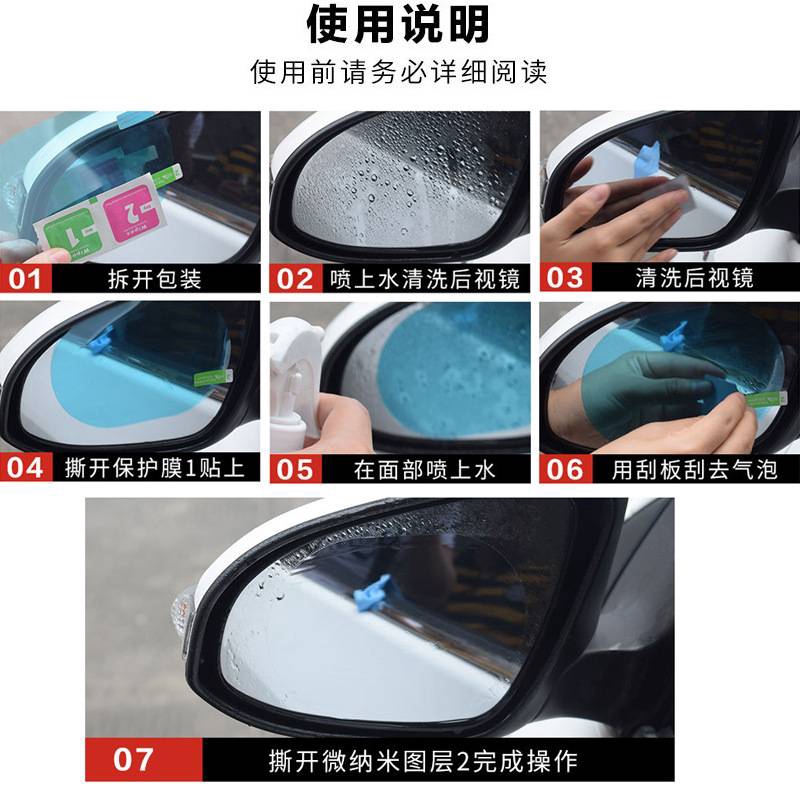 使用说明

使用前请务必详细阅读

1

2

01 拆开包装

02 喷上水清洗后视镜

03 清洗后视镜

04 撕开保护膜1贴上

05 在面部喷上水

06 用刮板刮去气泡

07 撕开微纳米图层2完成操作