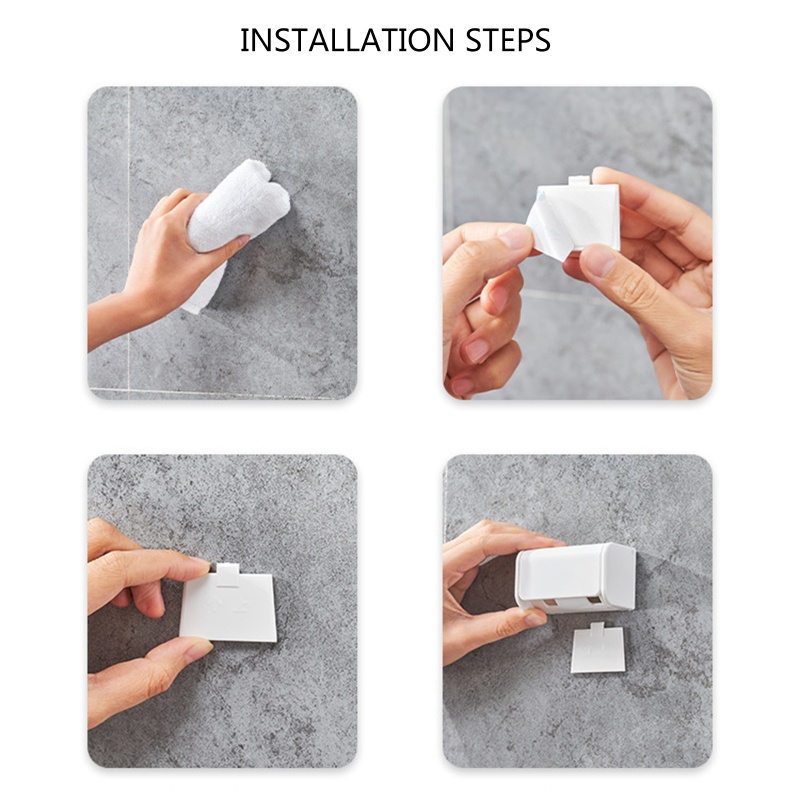 INSTALLATION STEPS