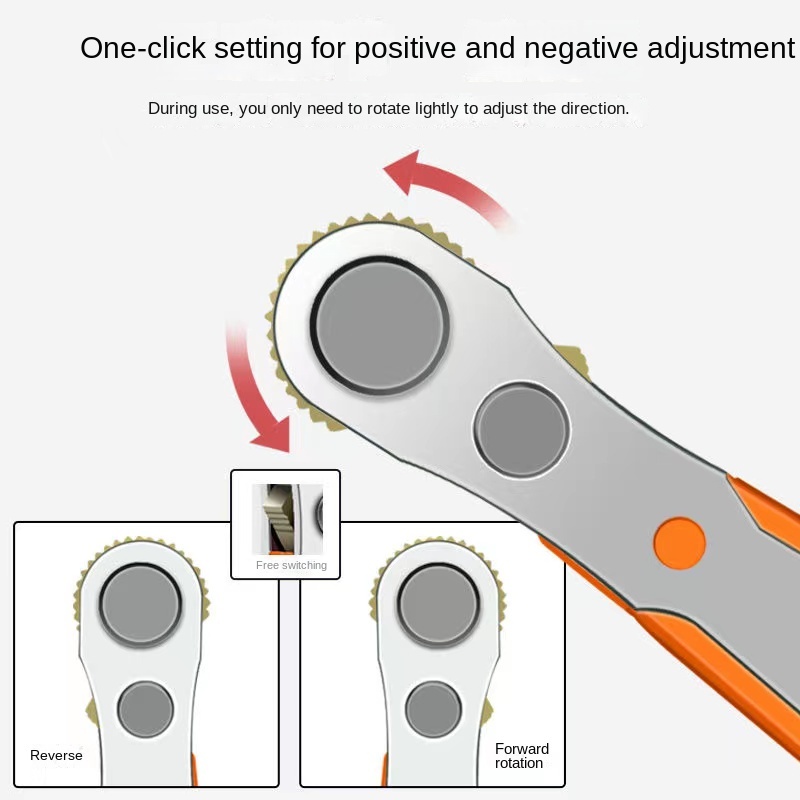 One-click setting for positive and negative adjustment

During use, you only need to rotate lightly to adjust the direction.

Free switching

Reverse

Forward rotation