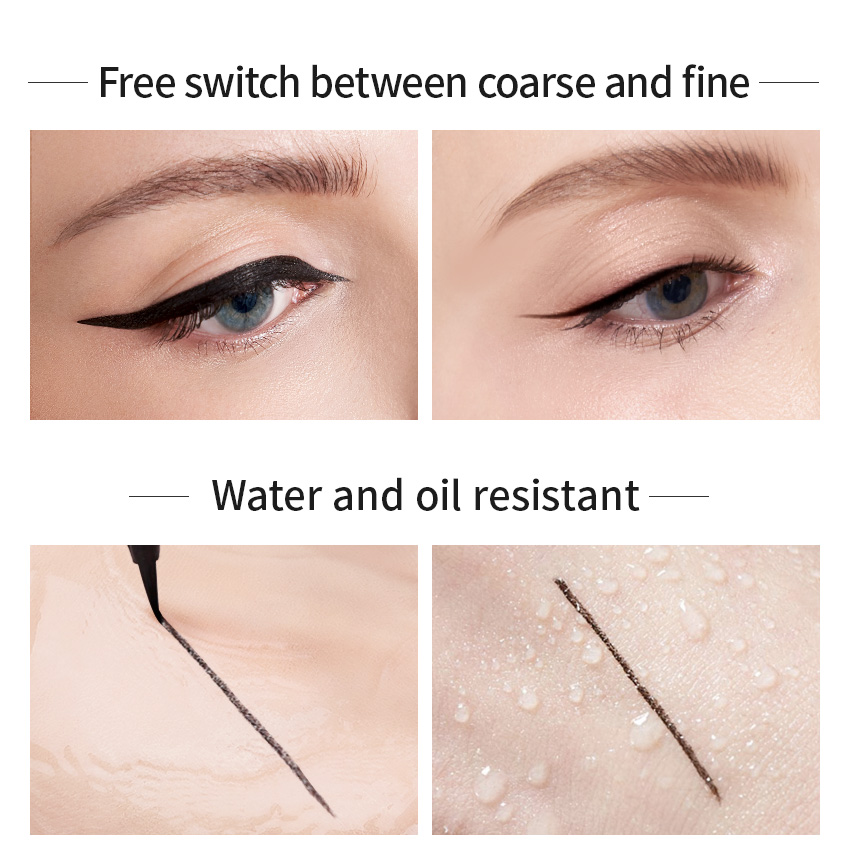 Free switch between coarse and fine

Water and oil resistant