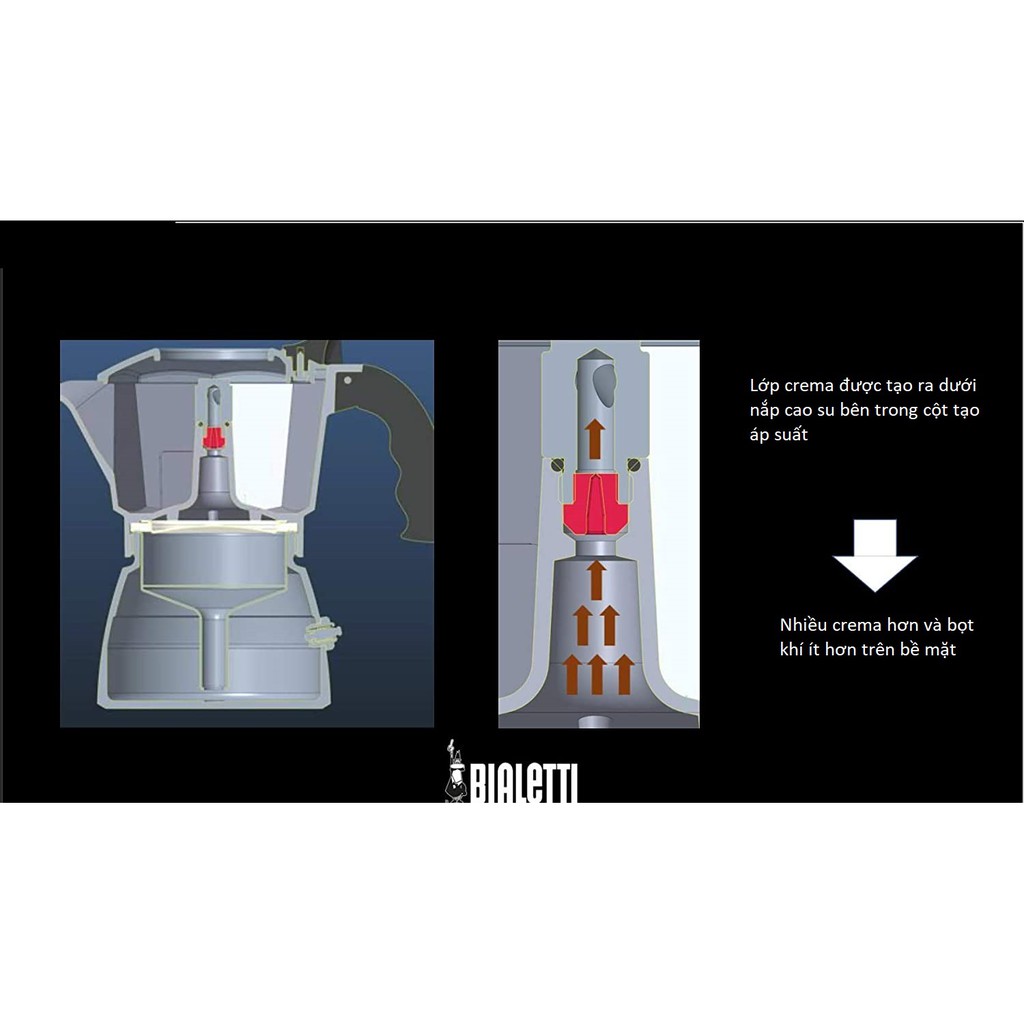 Lớp crema được tạo ra dưới nắp cao su bên trong cột tạo áp suất

Nhiều crema hơn và bọt khí ít hơn trên bề mặt

BIALETTI