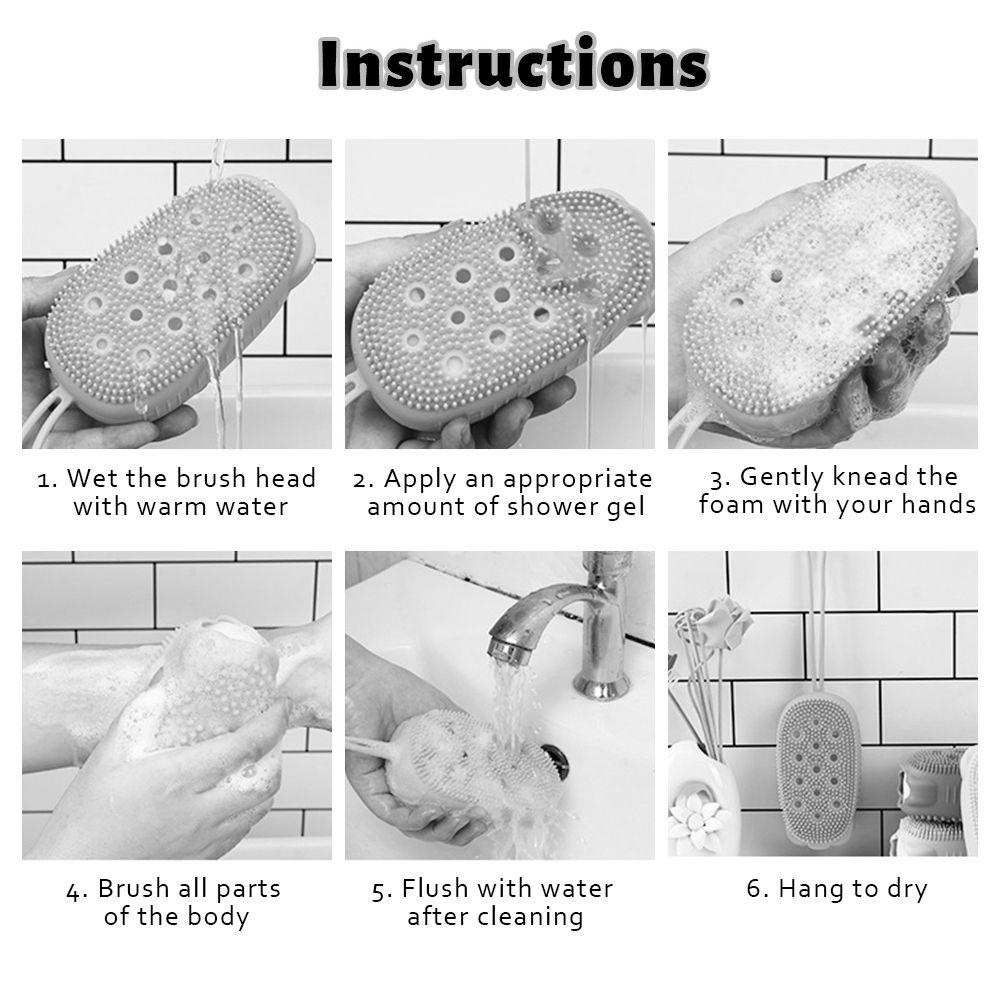 Instructions

1. Wet the brush head with warm water

2. Apply an appropriate amount of shower gel

3. Gently knead the foam with your hands

4. Brush all parts of the body

5. Flush with water after cleaning

6. Hang to dry