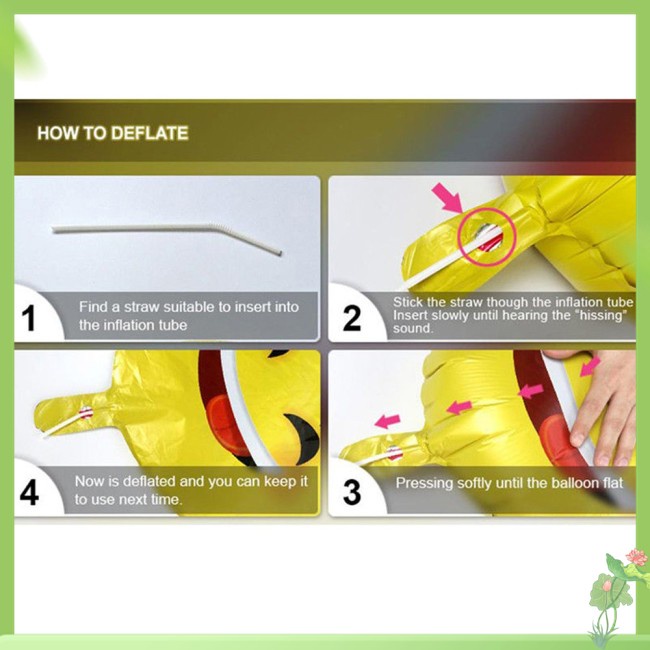 HOW TO DEFLATE

1
Find a straw suitable to insert into the inflation tube

2
Stick the straw though the inflation tube Insert slowly until hearing the "hissing" sound.

4
Now is deflated and you can keep it to use next time.

3
Pressing softly until the balloon flat