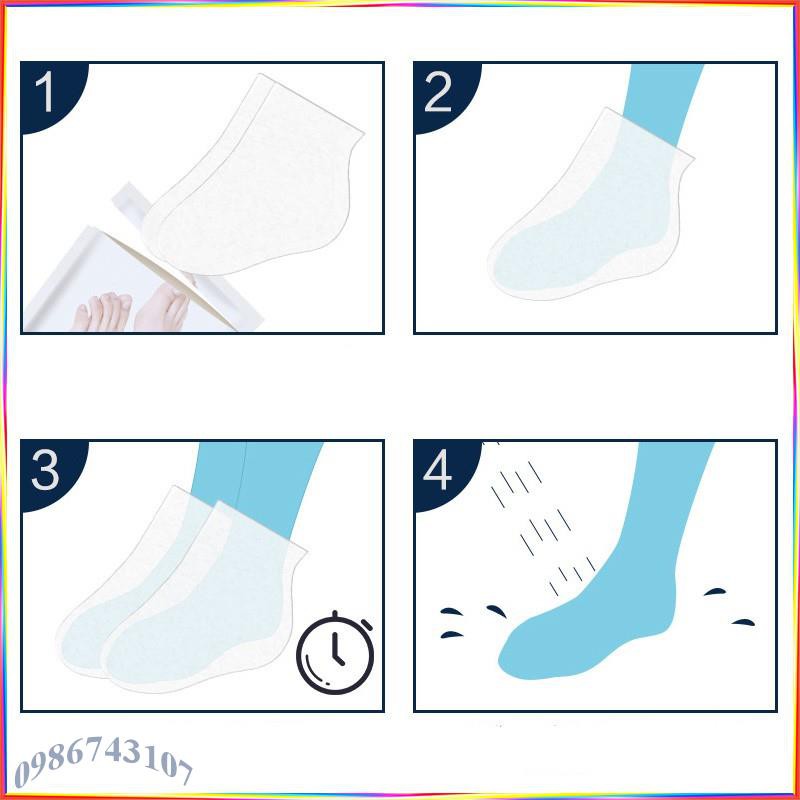 1

2

3

4

0986743107