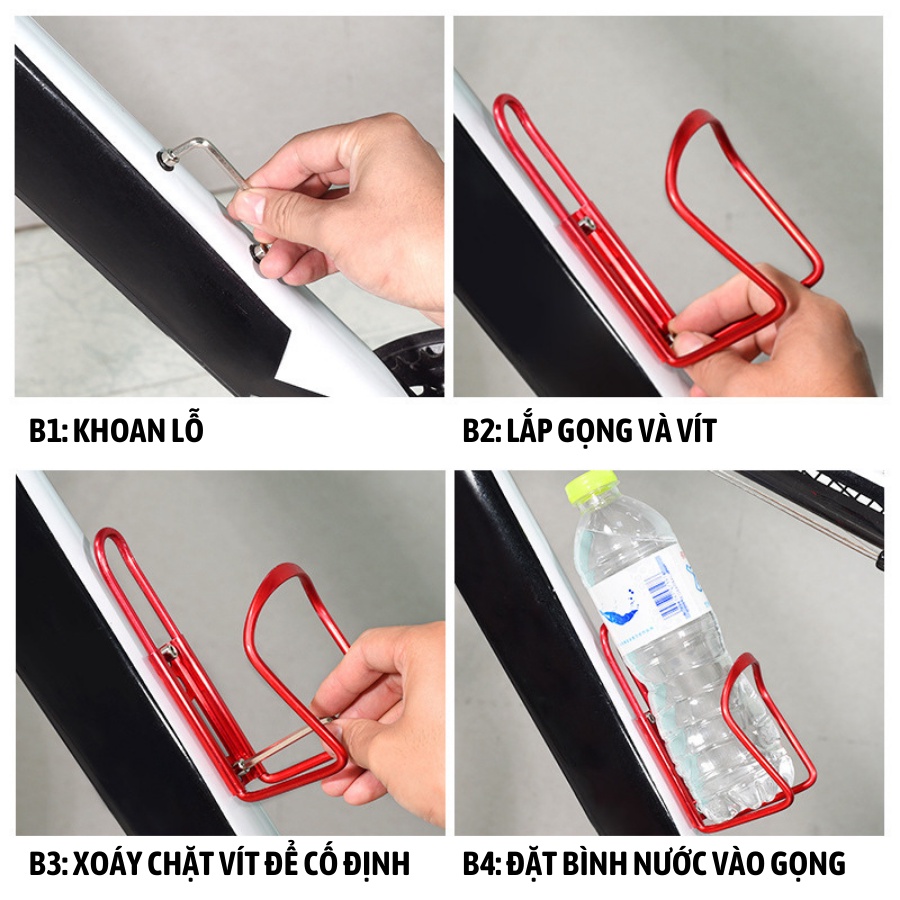 B1: KHOAN LỖ

B2: LẮP GỌNG VÀ VÍT

B3: XOÁY CHẶT VÍT ĐỂ CỐ ĐỊNH

B4: ĐẶT BÌNH NƯỚC VÀO GỌNG