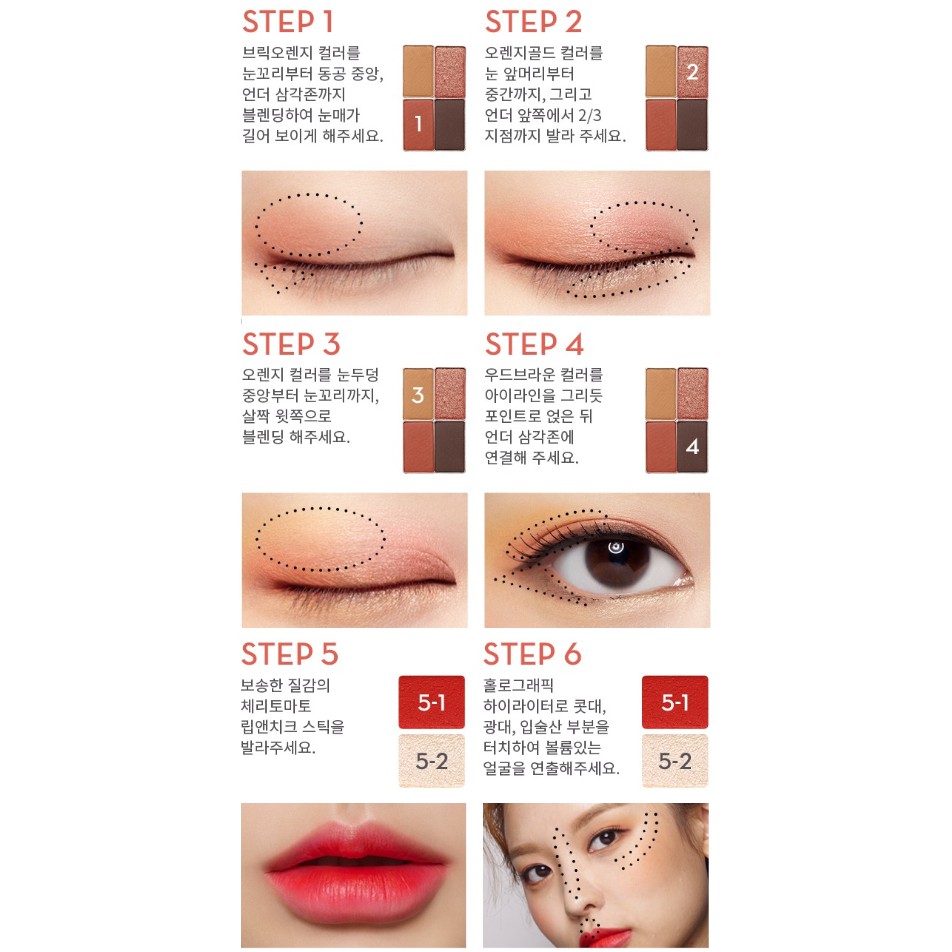 STEP 1
브릭오렌지 컬러를 눈꼬리부터 동공 중앙, 언더 삼각존까지 블렌딩하여 눈매가 길어 보이게 해주세요.

1

STEP 2
오렌지골드 컬러를 눈 앞머리부터 중간까지, 그리고 언더 앞쪽에서 2/3 지점까지 발라 주세요.

2

STEP 3
오렌지 컬러를 눈두덩 중앙부터 눈꼬리까지, 살짝 윗쪽으로 블렌딩 해주세요.

3

STEP 4
우드브라운 컬러를 아이라인을 그리듯 포인트로 얹은 뒤 언더 삼각존에 연결해 주세요.

4

STEP 5
보송한 질감의 체리토마토 립앤치크 스틱을 발라주세요.

5-1
5-2

STEP 6
홀로그래픽 하이라이터로 콧대, 광대, 입술산 부분을 터치하여 볼륨있는 얼굴을 연출해주세요.

5-1
5-2