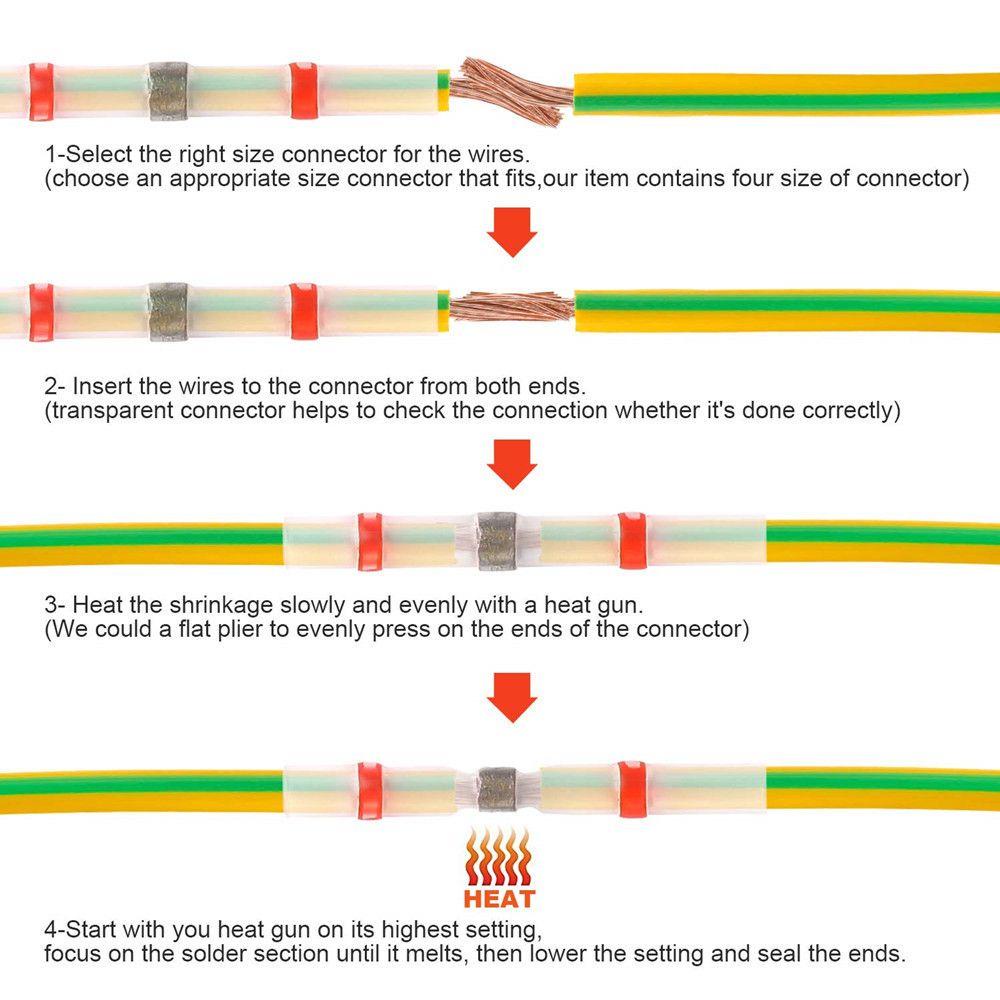 1-Select the right size connector for the wires.
(choose an appropriate size connector that fits,our item contains four size of connector)

2- Insert the wires to the connector from both ends.
(transparent connector helps to check the connection whether it's done correctly)

3- Heat the shrinkage slowly and evenly with a heat gun.
(We could a flat plier to evenly press on the ends of the connector)

HEAT

4-Start with you heat gun on its highest setting,
focus on the solder section until it melts, then lower the setting and seal the ends.