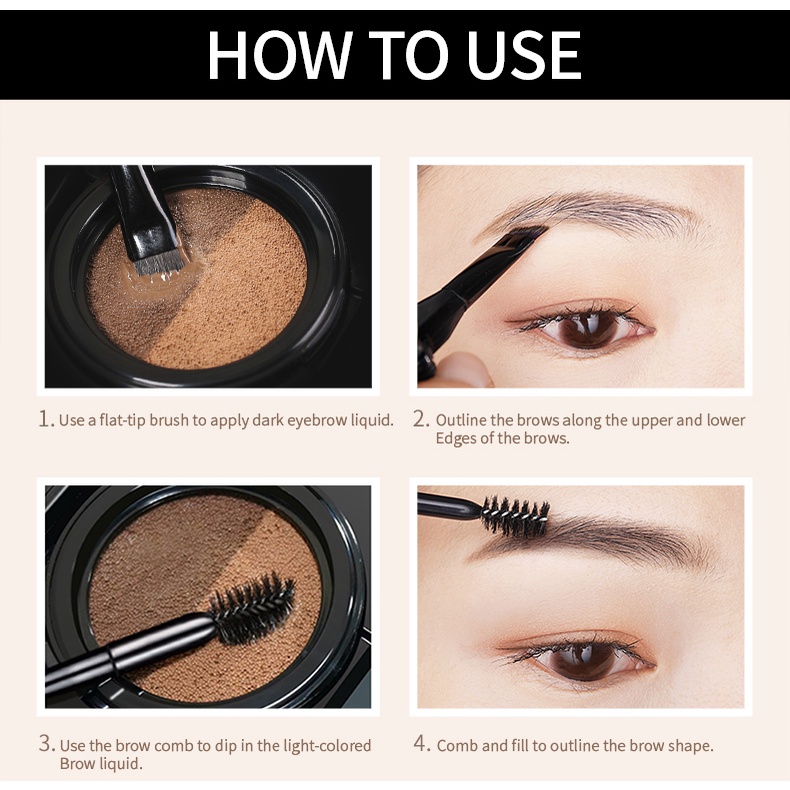 HOW TO USE

1. Use a flat-tip brush to apply dark eyebrow liquid.

2. Outline the brows along the upper and lower Edges of the brows.

3. Use the brow comb to dip in the light-colored Brow liquid.

4. Comb and fill to outline the brow shape.