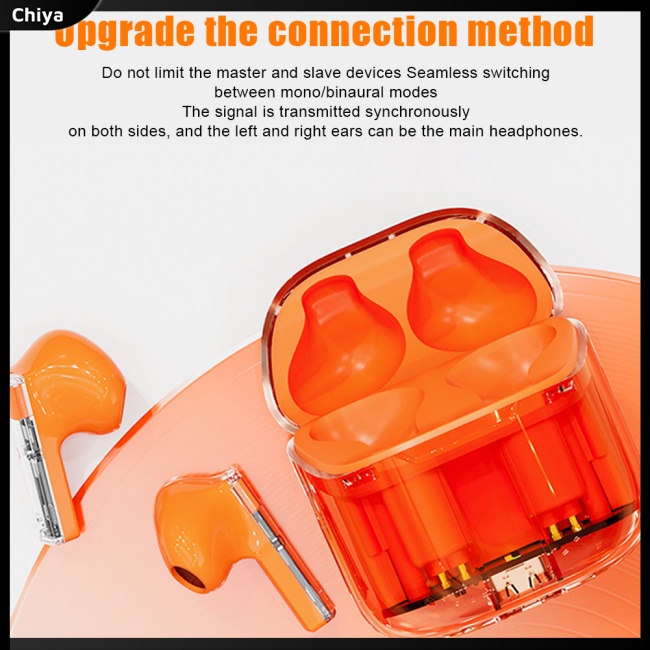 Chiya

Upgrade the connection method

Do not limit the master and slave devices Seamless switching between mono/binaural modes
The signal is transmitted synchronously on both sides, and the left and right ears can be the main headphones.