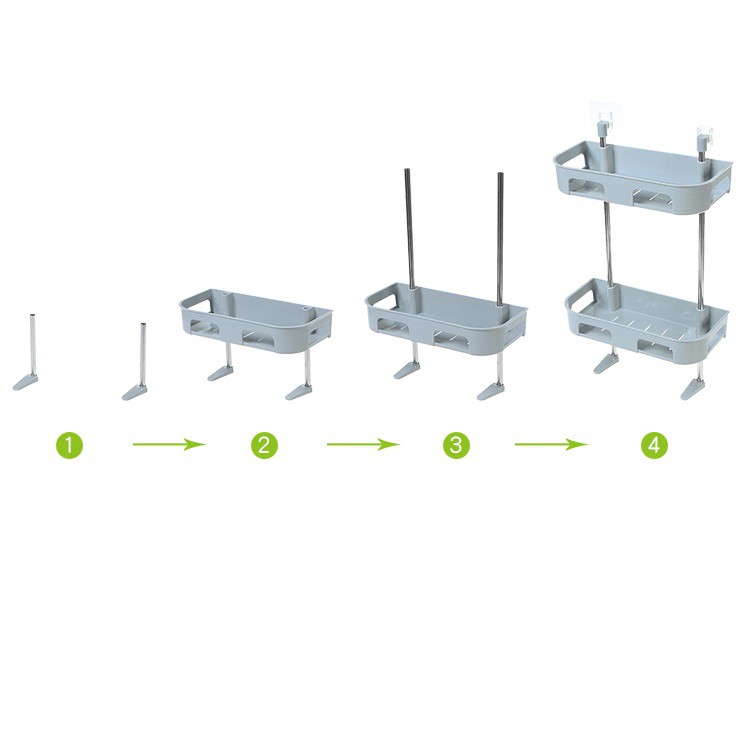 1 2 3 4