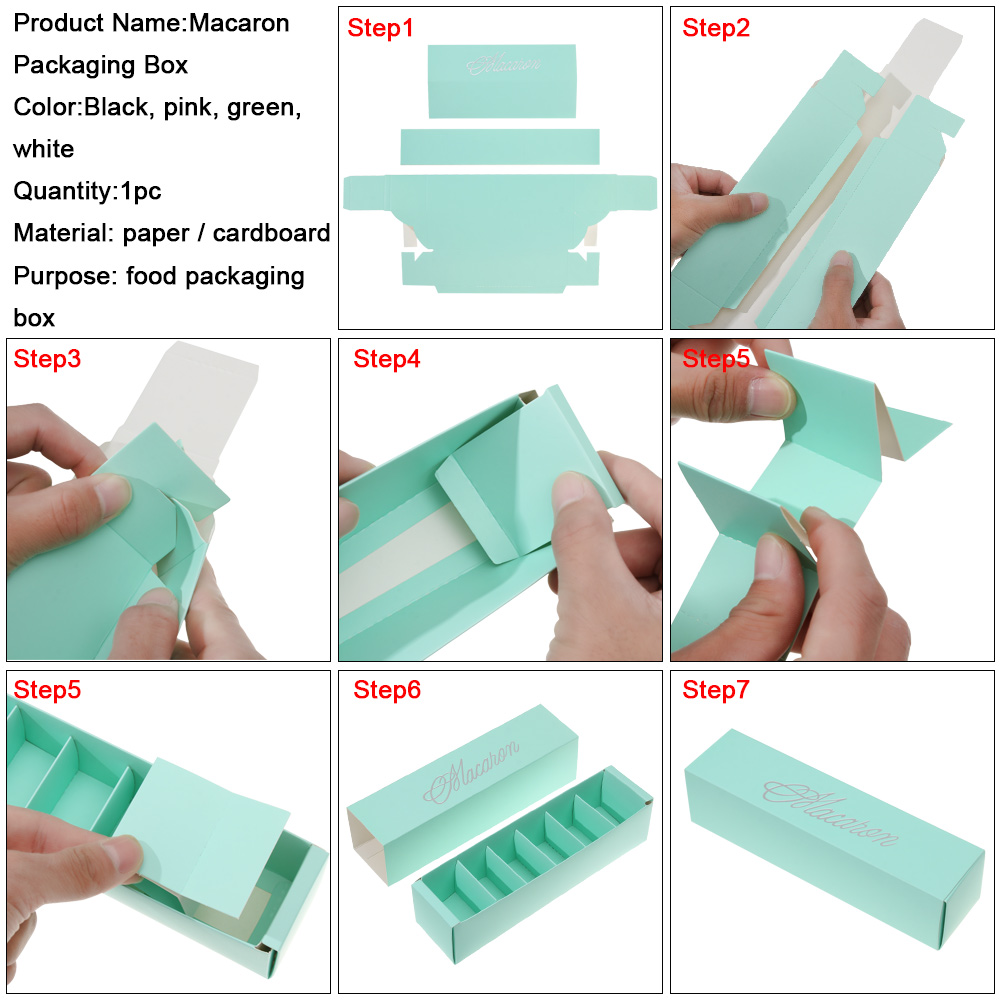 Product Name:Macaron Packaging Box
Color:Black, pink, green, white
Quantity:1pc
Material: paper / cardboard
Purpose: food packaging box

Step1
Macaron

Step2

Step3

Step4

Step5

Step5

Step6
Macaron

Step7
Macaron