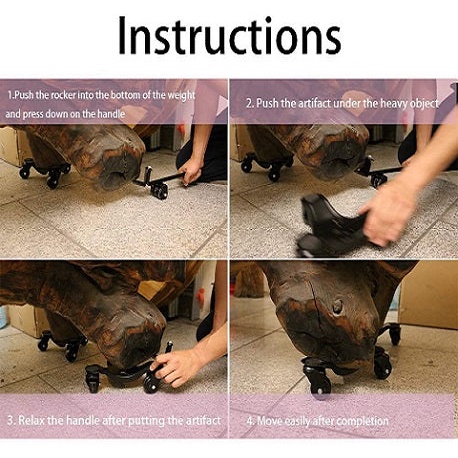 Instructions

1.Push the rocker into the bottom of the weight and press down on the handle

2. Push the artifact under the heavy object

3. Relax the handle after putting the artifact

4. Move easily after completion