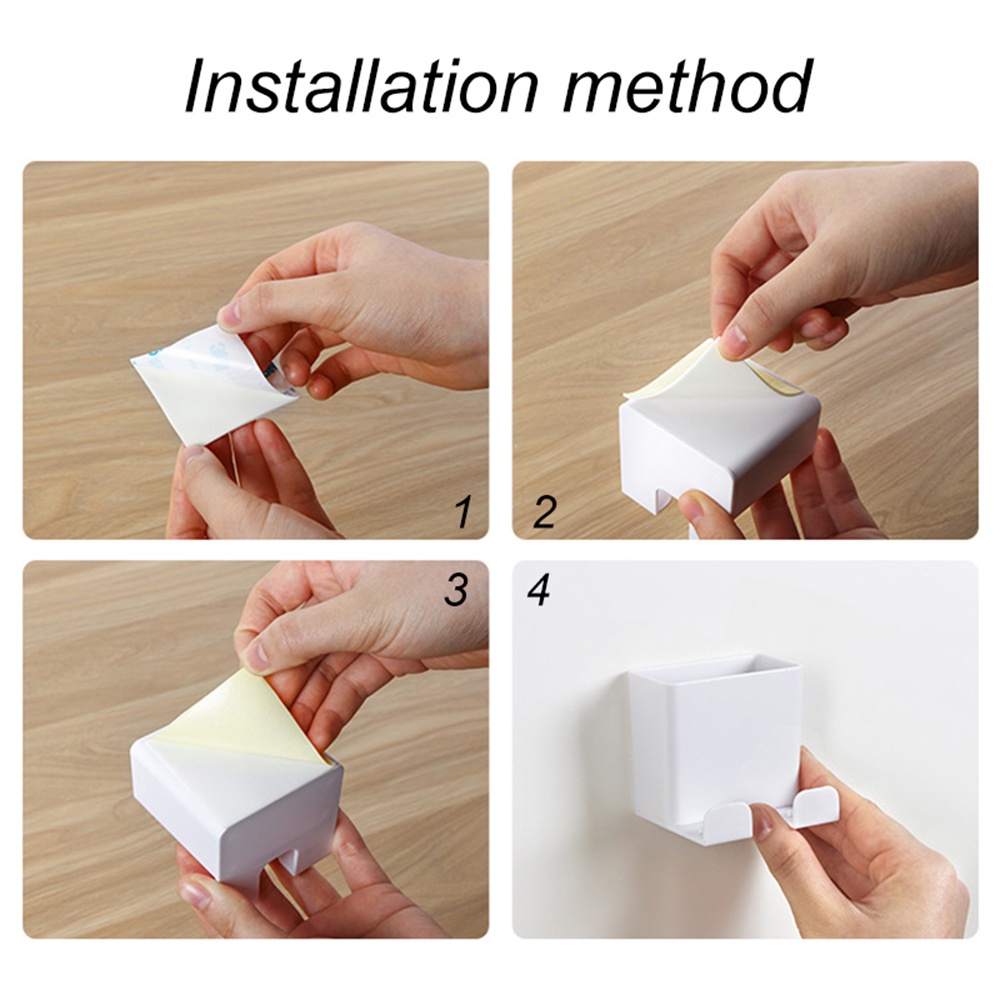 Installation method

1

2

3

4