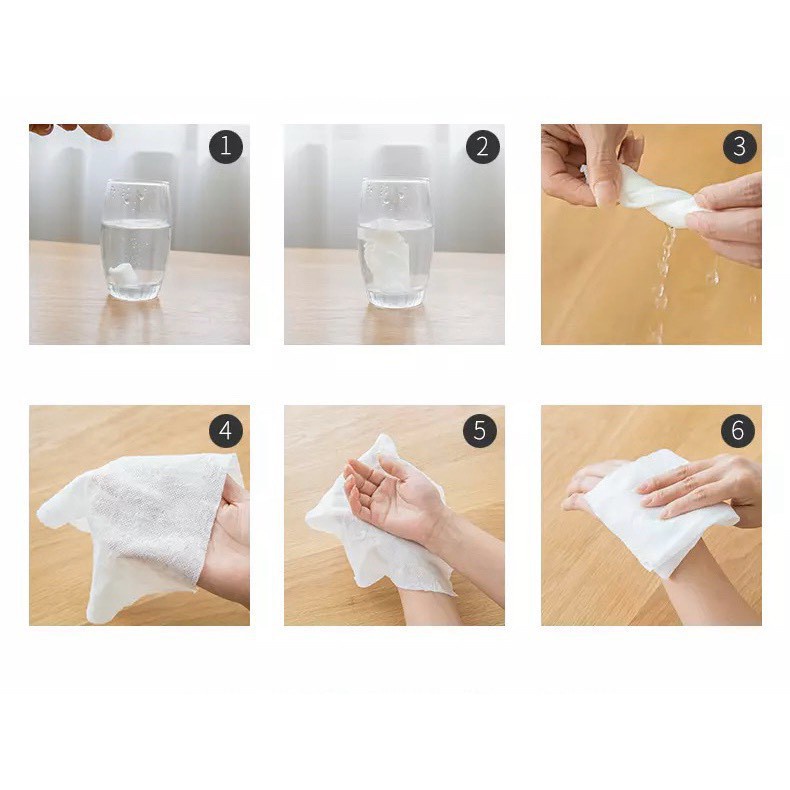 1

2

3

4

5

6