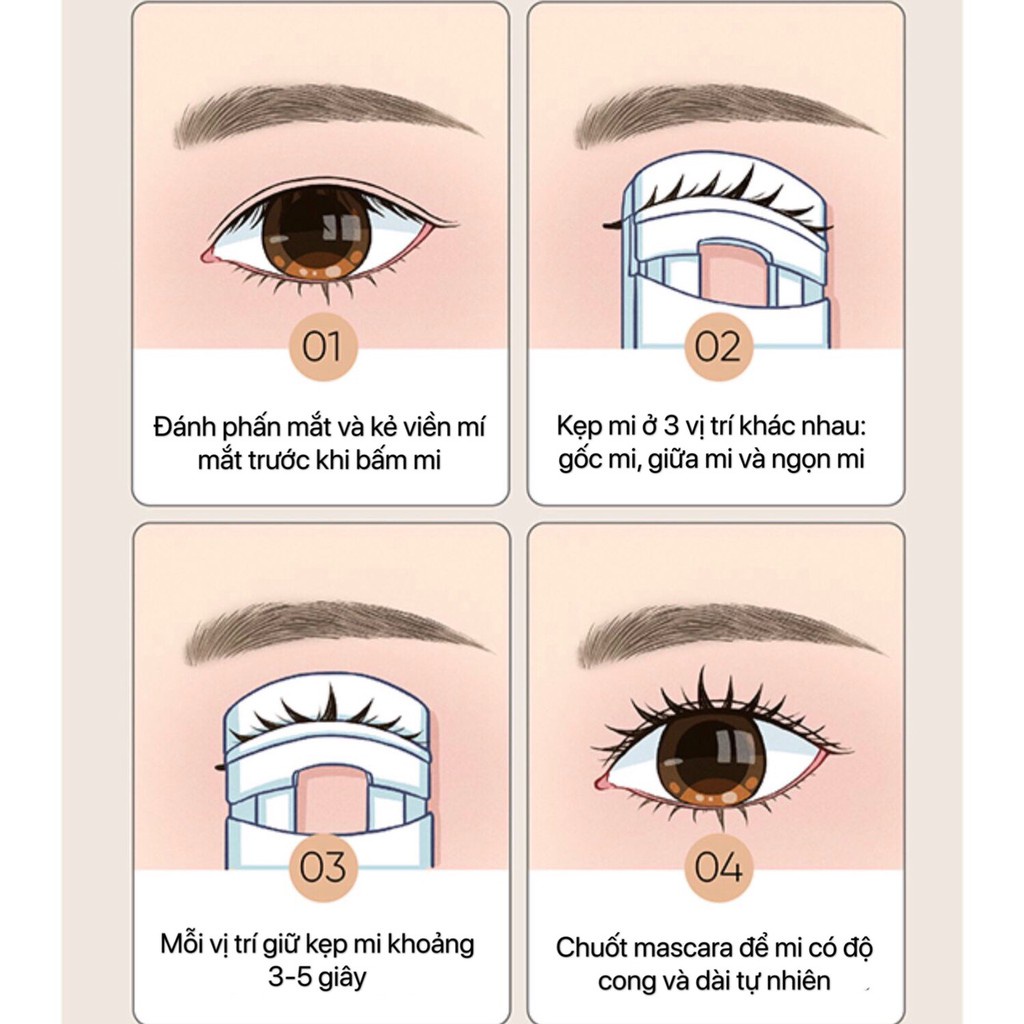 01

Đánh phấn mắt và kẻ viền mí mắt trước khi bấm mi

02

Kẹp mi ở 3 vị trí khác nhau: gốc mi, giữa mi và ngọn mi

03

Mỗi vị trí giữ kẹp mi khoảng 3-5 giây

04

Chuốt mascara để mi có độ cong và dài tự nhiên