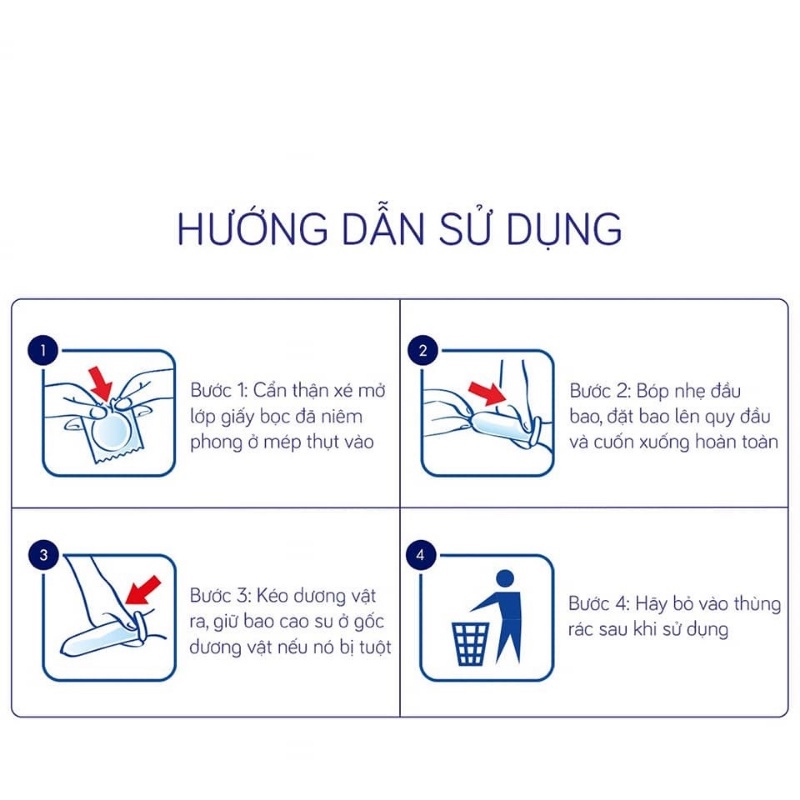 HƯỚNG DẪN SỬ DỤNG

1

Bước 1: Cẩn thận xé mở lớp giấy bọc đã niêm phong ở mép thụt vào

2

Bước 2: Bóp nhẹ đầu bao, đặt bao lên quy đầu và cuốn xuống hoàn toàn

3

Bước 3: Kéo dương vật ra, giữ bao cao su ở gốc dương vật nếu nó bị tuột

4

Bước 4: Hãy bỏ vào thùng rác sau khi sử dụng