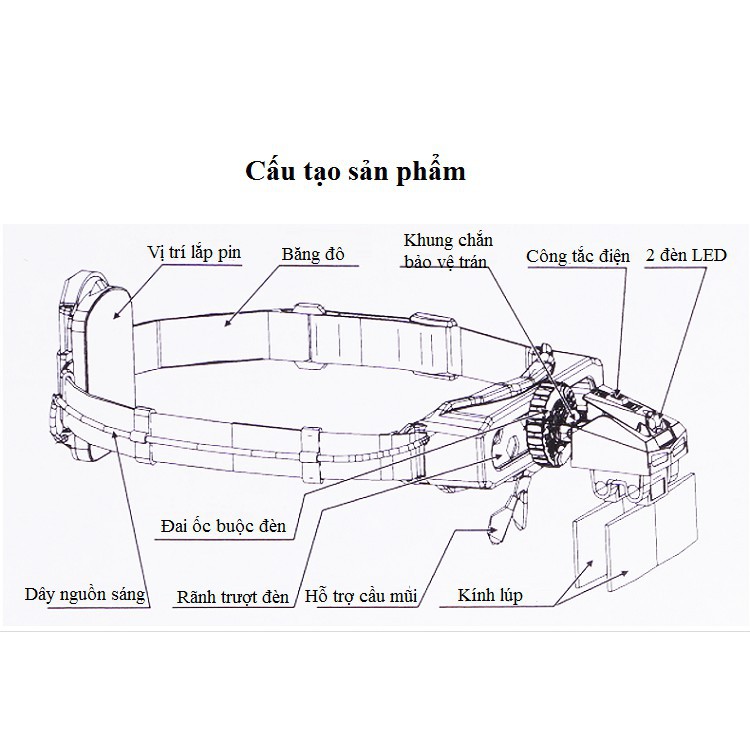 Cấu tạo sản phẩm

Vị trí lắp pin

Băng đô

Khung chắn bảo vệ trán

Công tắc điện

2 đèn LED

Đai ốc buộc đèn

Dây nguồn sáng

Rãnh trượt đèn

Hỗ trợ cầu mũi

Kính lúp