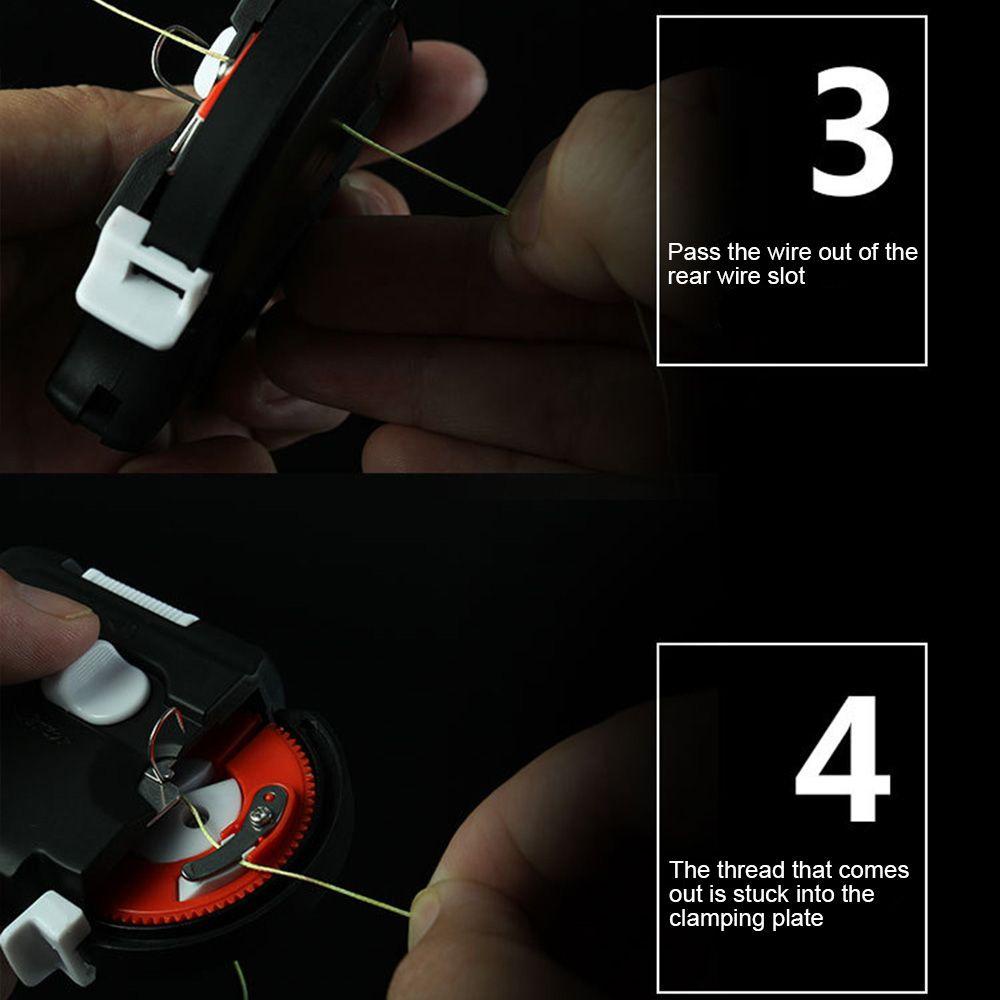 3

Pass the wire out of the rear wire slot

4

The thread that comes out is stuck into the clamping plate