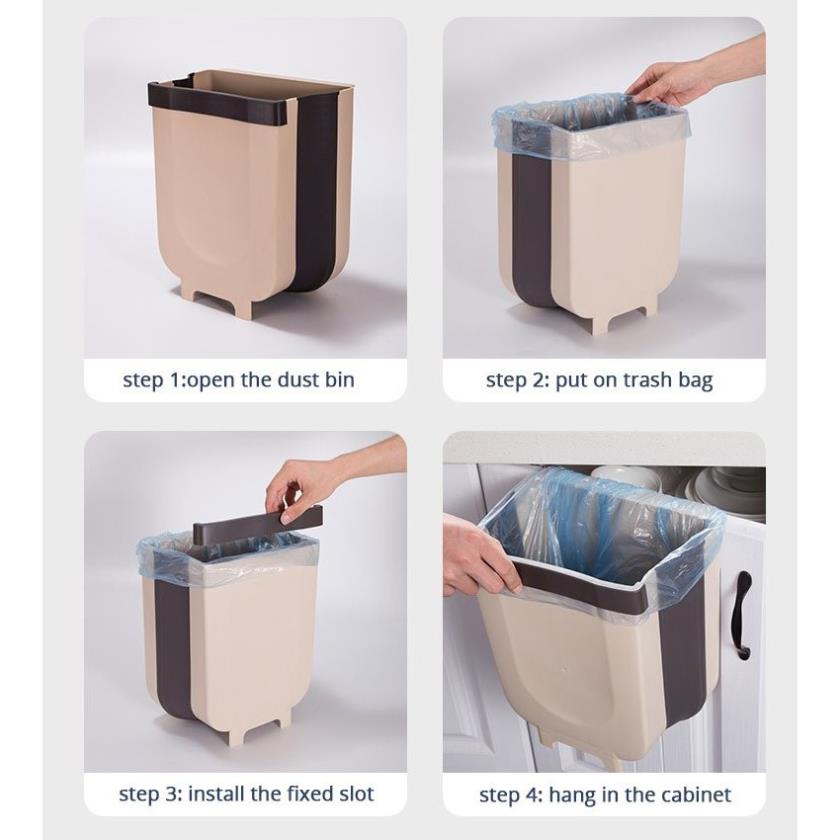 step 1:open the dust bin

step 2: put on trash bag

step 3: install the fixed slot

step 4: hang in the cabinet