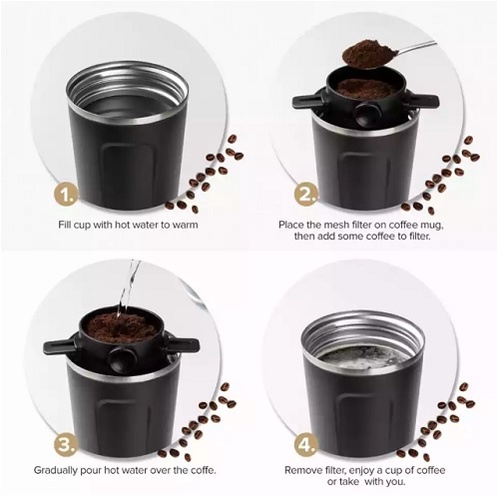 1.

Fill cup with hot water to warm

2.

Place the mesh filter on coffee mug, then add some coffee to filter.

3.

Gradually pour hot water over the coffe.

4.

Remove filter, enjoy a cup of coffee or take with you.