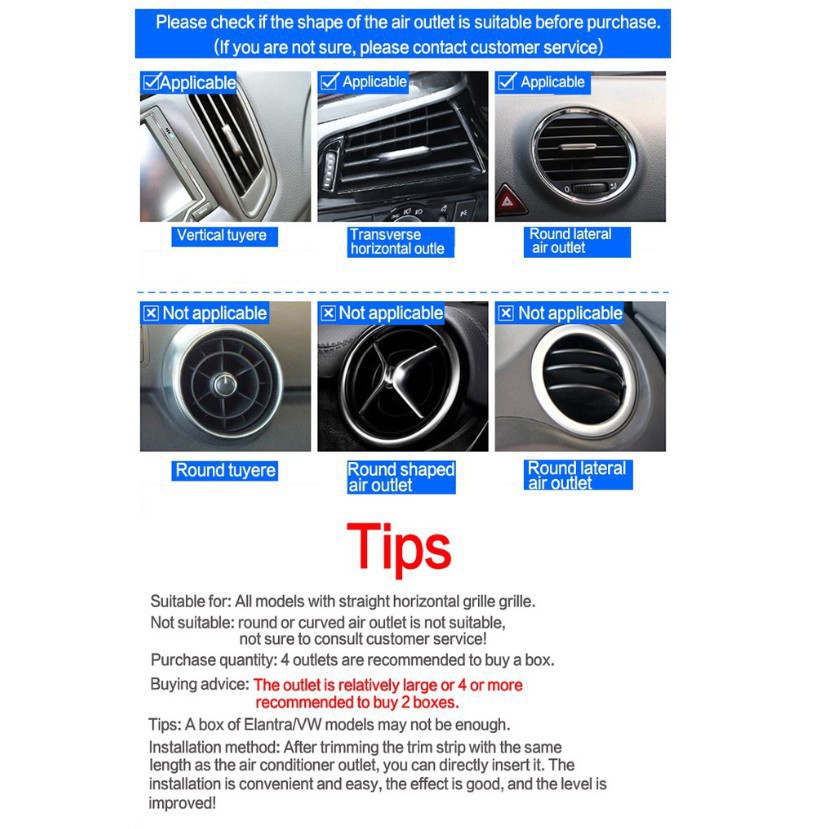 Please check if the shape of the air outlet is suitable before purchase.
(If you are not sure, please contact customer service)

☑Applicable

Vertical tuyere

☑ Applicable

Transverse horizontal outle

☑ Applicable

Round lateral air outlet

☒ Not applicable

Round tuyere

☒ Not applicable

Round shaped air outlet

☒ Not applicable

Round lateral air outlet

Tips

Suitable for: All models with straight horizontal grille grille.

Not suitable: round or curved air outlet is not suitable, not sure to consult customer service!

Purchase quantity: 4 outlets are recommended to buy a box.

Buying advice: The outlet is relatively large or 4 or more recommended to buy 2 boxes.

Tips: A box of Elantra/VW models may not be enough.

Installation method: After trimming the trim strip with the same length as the air conditioner outlet, you can directly insert it. The installation is convenient and easy, the effect is good, and the level is improved!