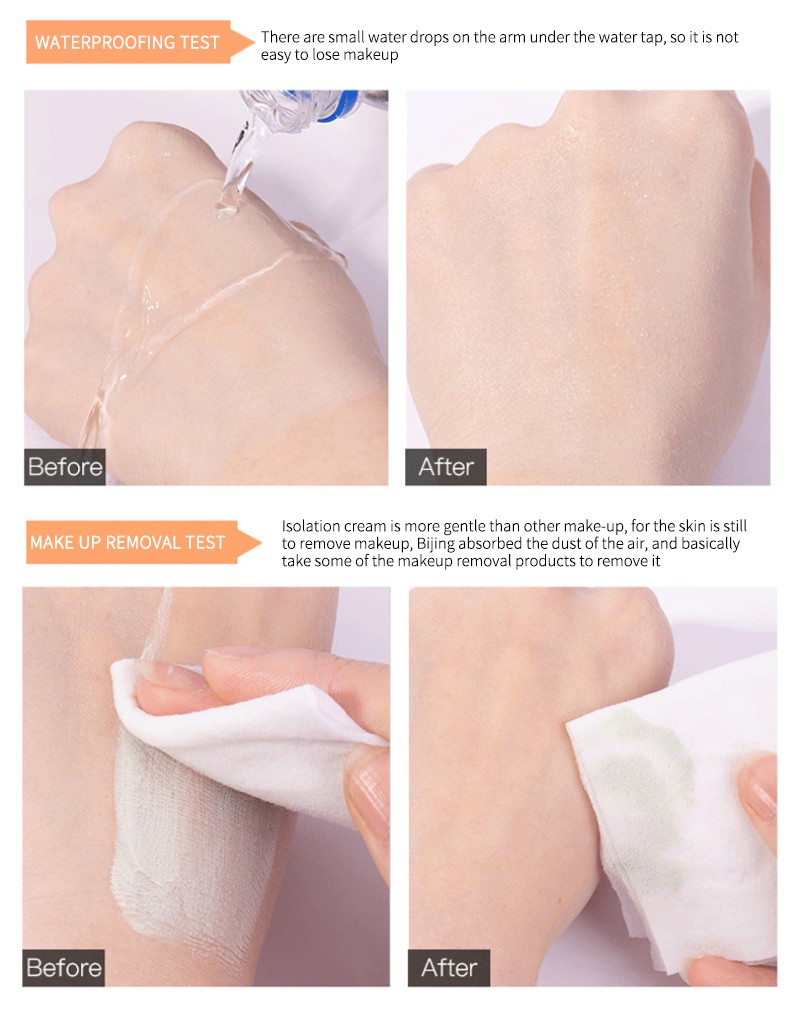 WATERPROOFING TEST

There are small water drops on the arm under the water tap, so it is not easy to lose makeup

Before

After

MAKE UP REMOVAL TEST

Isolation cream is more gentle than other make-up, for the skin is still to remove makeup, Bijing absorbed the dust of the air, and basically take some of the makeup removal products to remove it

Before

After