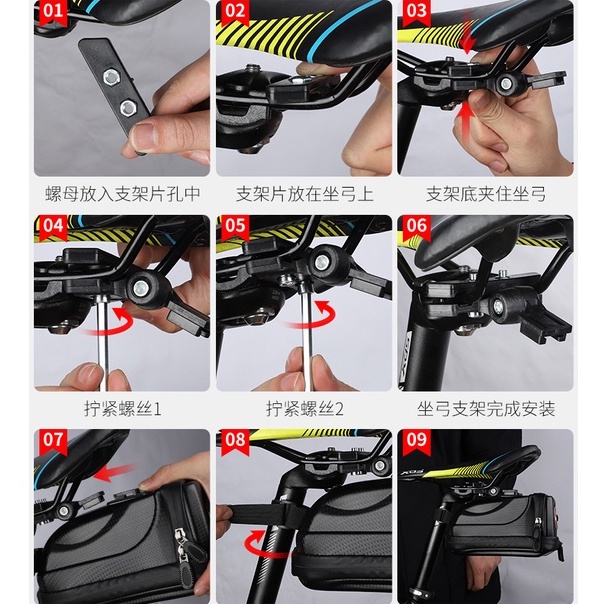 01

螺母放入支架片孔中

02

支架片放在坐弓上

03

支架底夹住坐弓

04

拧紧螺丝1

05

拧紧螺丝2

06

坐弓支架完成安装

07

08

09