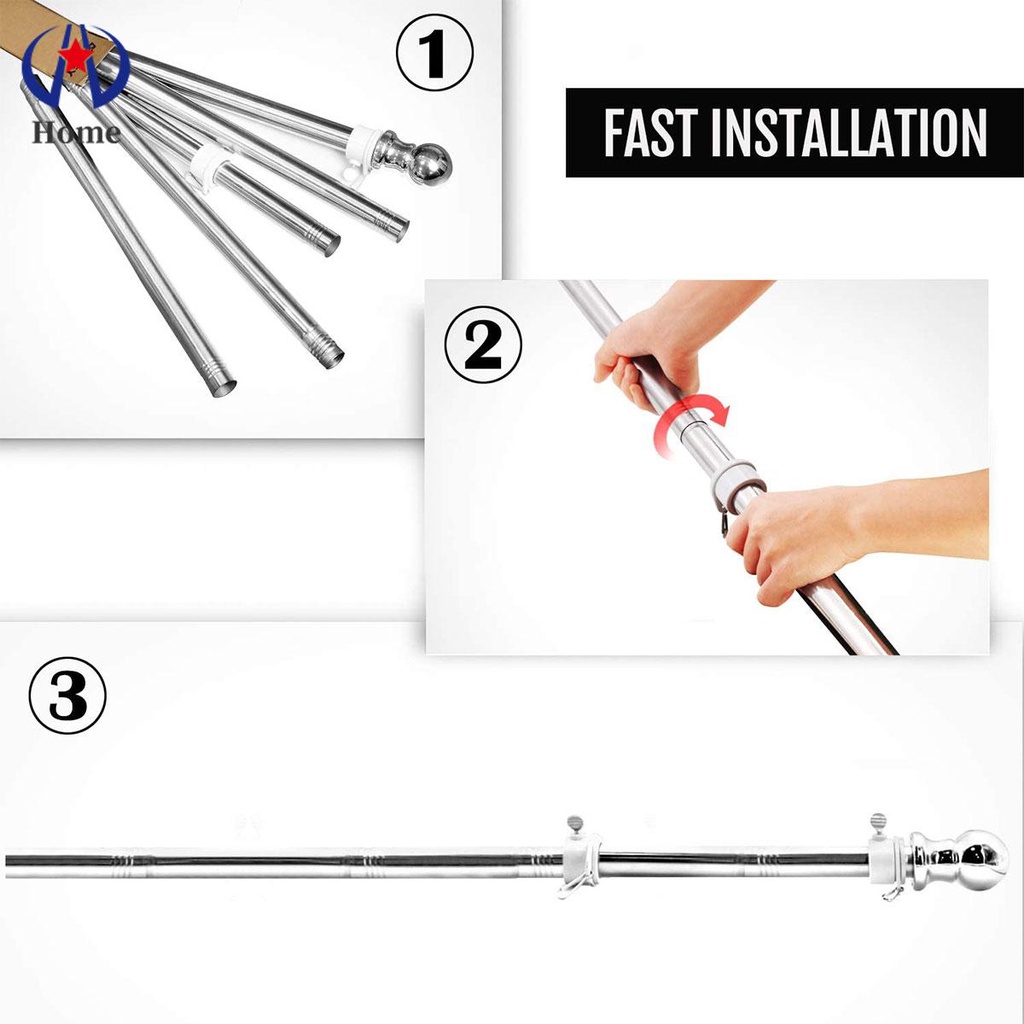 Home

1

FAST INSTALLATION

2

3