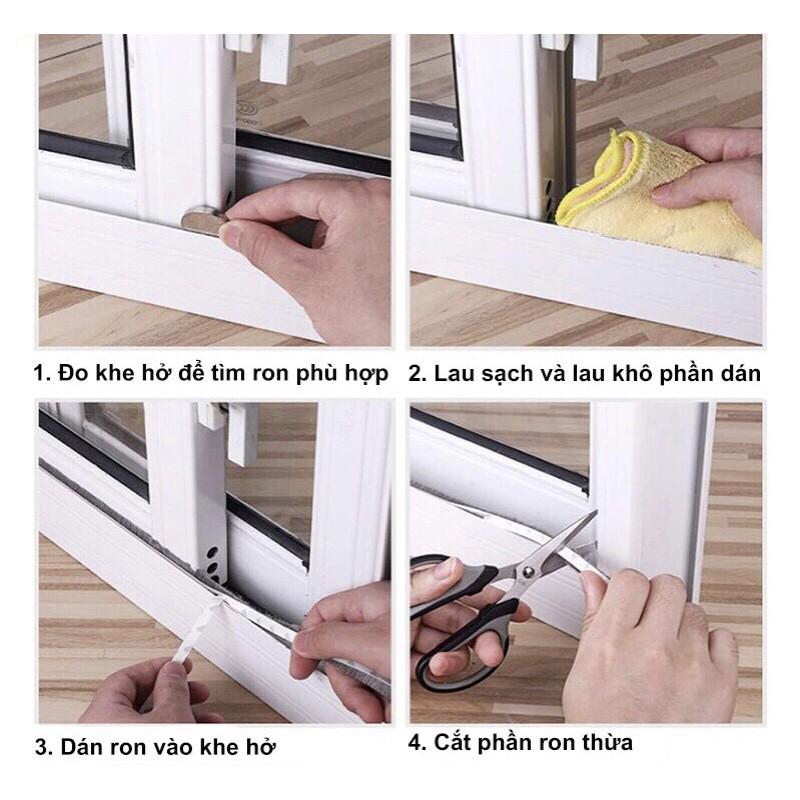 1. Đo khe hở để tìm ron phù hợp

2. Lau sạch và lau khô phần dán

3. Dán ron vào khe hở

4. Cắt phần ron thừa