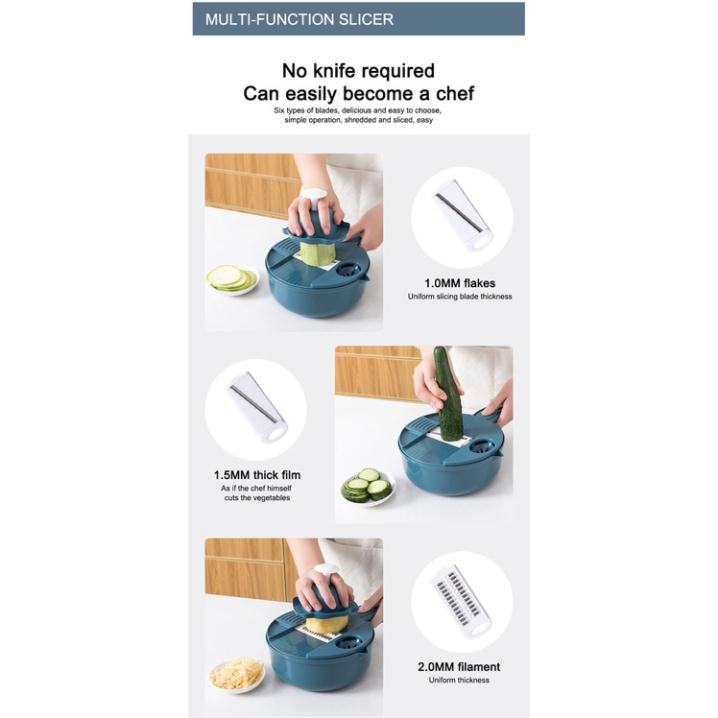 MULTI-FUNCTION SLICER

No knife required
Can easily become a chef
Six types of blades, delicious and easy to choose, simple operation, shredded and sliced, easy

1.0MM flakes
Uniform slicing blade thickness

1.5MM thick film
As if the chef himself cuts the vegetables

2.0MM filament
Uniform thickness