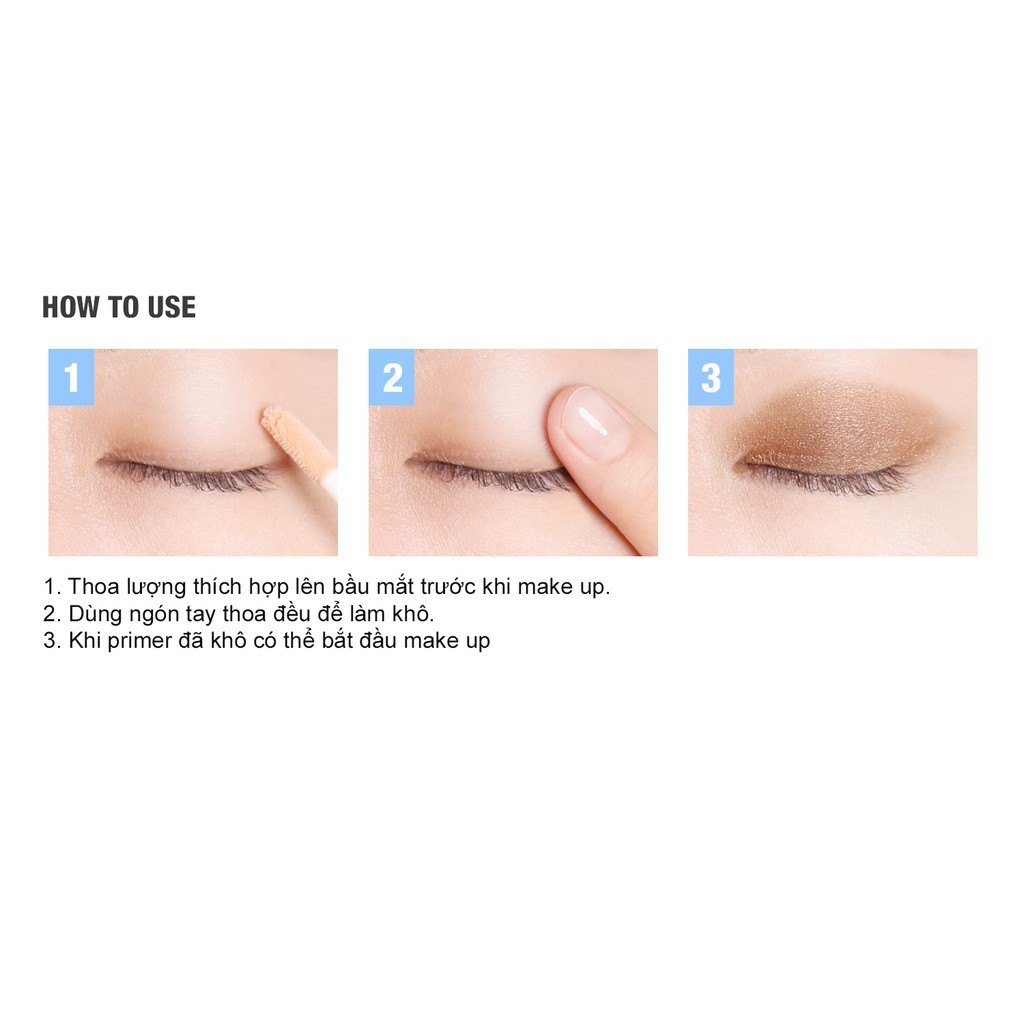 HOW TO USE

1

2

3

1. Thoa lượng thích hợp lên bầu mắt trước khi make up.
2. Dùng ngón tay thoa đều để làm khô.
3. Khi primer đã khô có thể bắt đầu make up