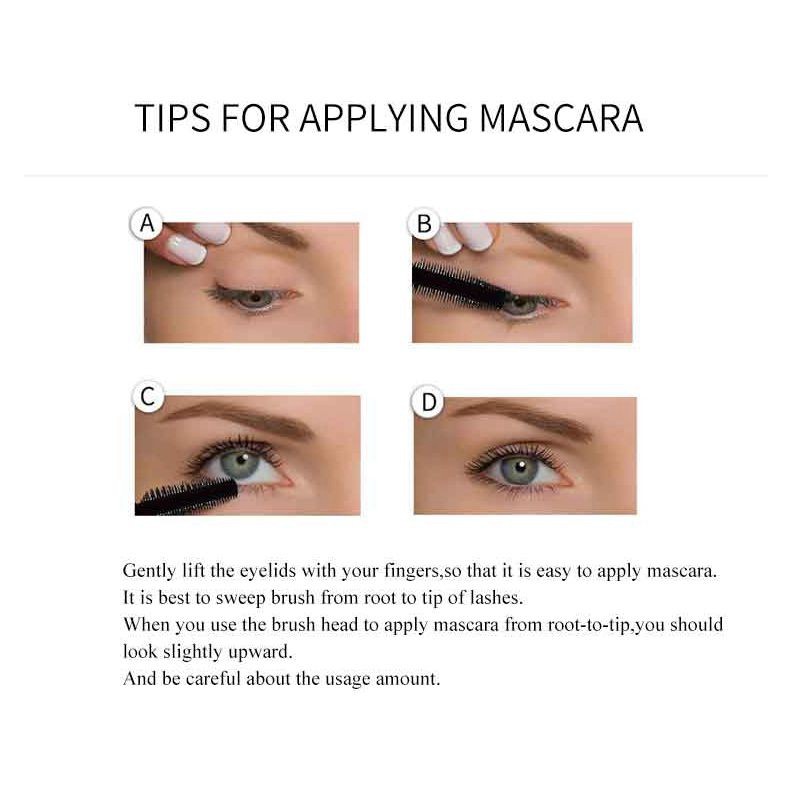 TIPS FOR APPLYING MASCARA

A

B

C

D

Gently lift the eyelids with your fingers,so that it is easy to apply mascara.
It is best to sweep brush from root to tip of lashes.
When you use the brush head to apply mascara from root-to-tip,you should look slightly upward.
And be careful about the usage amount.