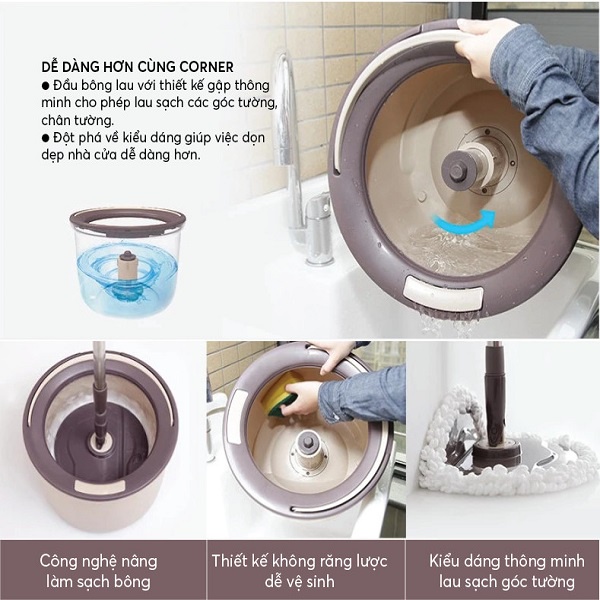 DỄ DÀNG HƠN CÙNG CORNER
● Đầu bông lau với thiết kế gập thông minh cho phép lau sạch các góc tường, chân tường.
● Đột phá về kiểu dáng giúp việc dọn dẹp nhà cửa dễ dàng hơn.

Công nghệ nâng làm sạch bông

Thiết kế không răng lược dễ vệ sinh

Kiểu dáng thông minh lau sạch góc tường